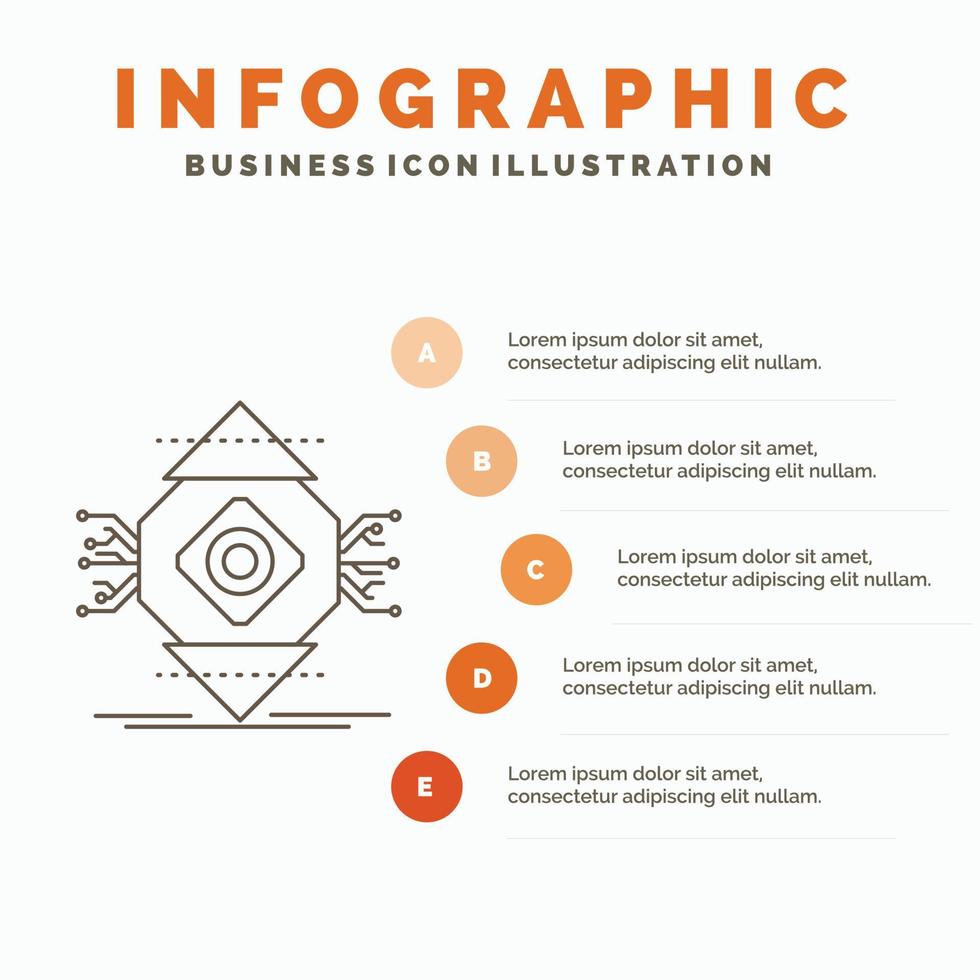 INFOGRAPHIC

BUSINESS ICON ILLUSTRATION

A

Lorem ipsum dolor sit amet, consectetur adipiscing elit nullam.

B

Lorem ipsum dolor sit amet, consectetur adipiscing elit nullam.

C

Lorem ipsum dolor sit amet, consectetur adipiscing elit nullam.

D

Lorem ipsum dolor sit amet, consectetur adipiscing elit nullam.

E

Lorem ipsum dolor sit amet, consectetur adipiscing elit nullam.