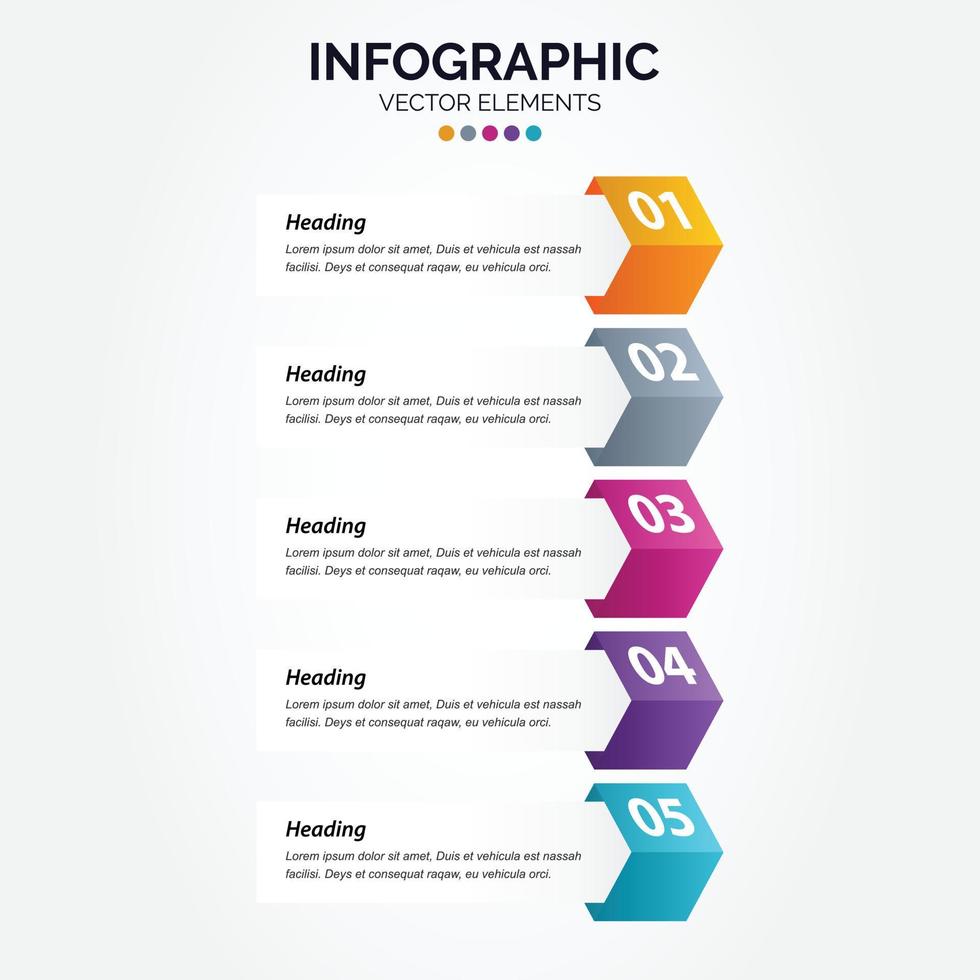 INFOGRAPHIC
VECTOR ELEMENTS

Heading
Lorem ipsum dolor sit amet, Duis et vehicula est nassah facilisi. Deys et consequat raqaw, eu vehicula orci.

01

Heading
Lorem ipsum dolor sit amet, Duis et vehicula est nassah facilisi. Deys et consequat raqaw, eu vehicula orci.

02

Heading
Lorem ipsum dolor sit amet, Duis et vehicula est nassah facilisi. Deys et consequat raqaw, eu vehicula orci.

03

Heading
Lorem ipsum dolor sit amet, Duis et vehicula est nassah facilisi. Deys et consequat raqaw, eu vehicula orci.

04

Heading
Lorem ipsum dolor sit amet, Duis et vehicula est nassah facilisi. Deys et consequat raqaw, eu vehicula orci.

05