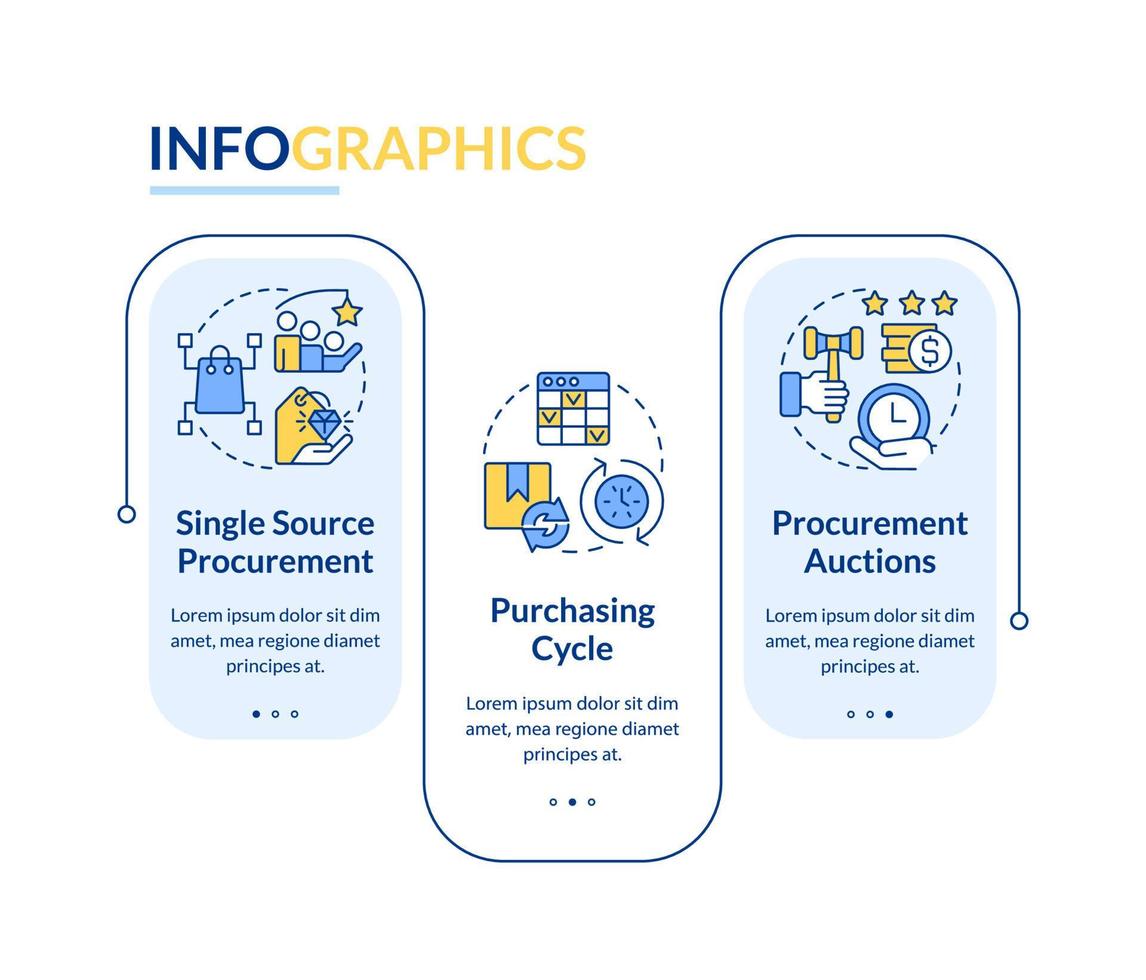 INFOGRAPHICS

Single Source Procurement

Lorem ipsum dolor sit dim amet, mea regione diamet principes at.

Purchasing Cycle

Lorem ipsum dolor sit dim amet, mea regione diamet principes at.

Procurement Auctions

Lorem ipsum dolor sit dim amet, mea regione diamet principes at.