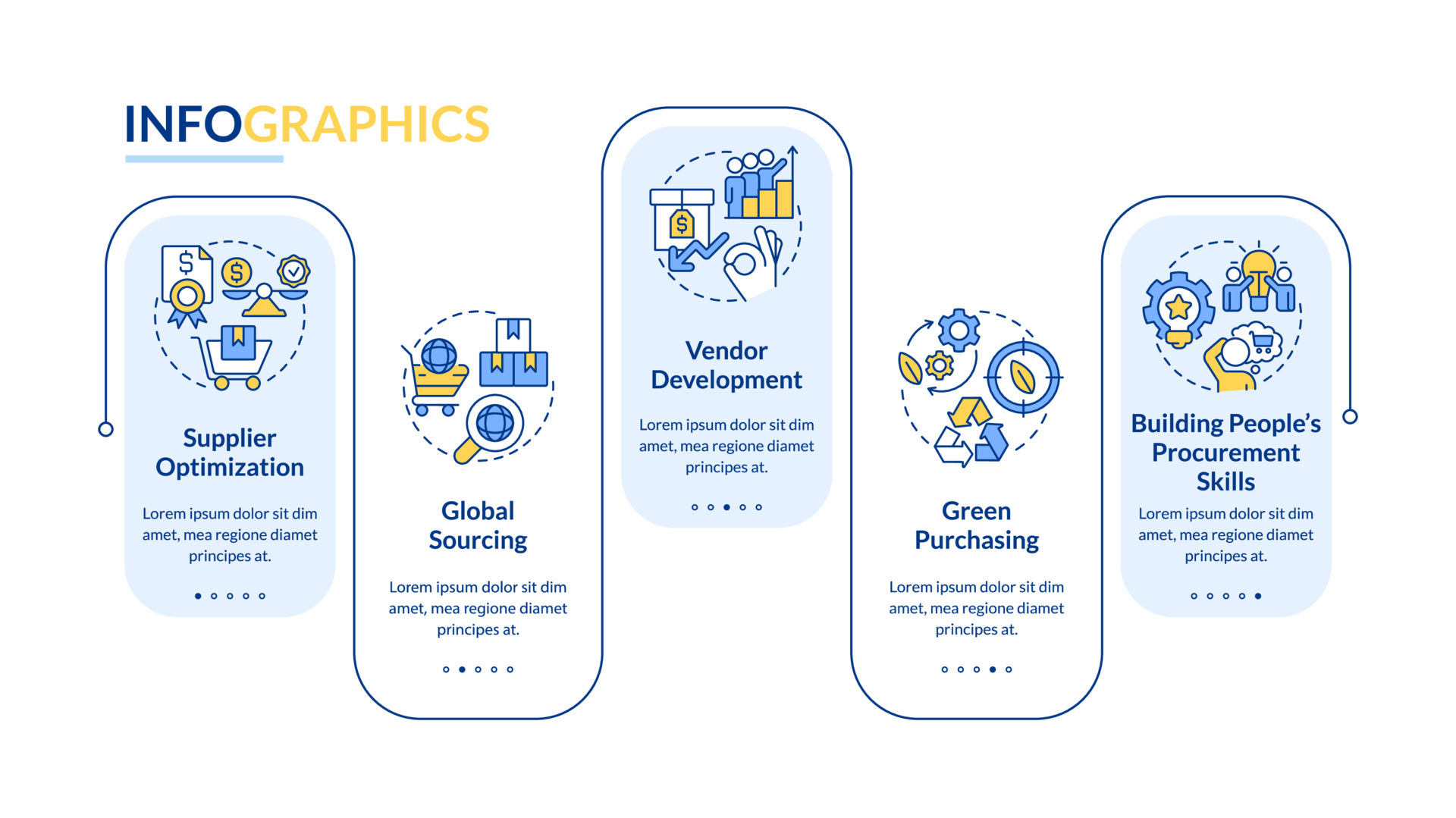 INFOGRAPHICS

Supplier Optimization

Lorem ipsum dolor sit dim amet, mea regione diamet principes at.

Global Sourcing

Lorem ipsum dolor sit dim amet, mea regione diamet principes at.

Vendor Development

Lorem ipsum dolor sit dim amet, mea regione diamet principes at.

Green Purchasing

Lorem ipsum dolor sit dim amet, mea regione diamet principes at.

Building People's Procurement Skills

Lorem ipsum dolor sit dim amet, mea regione diamet principes at.