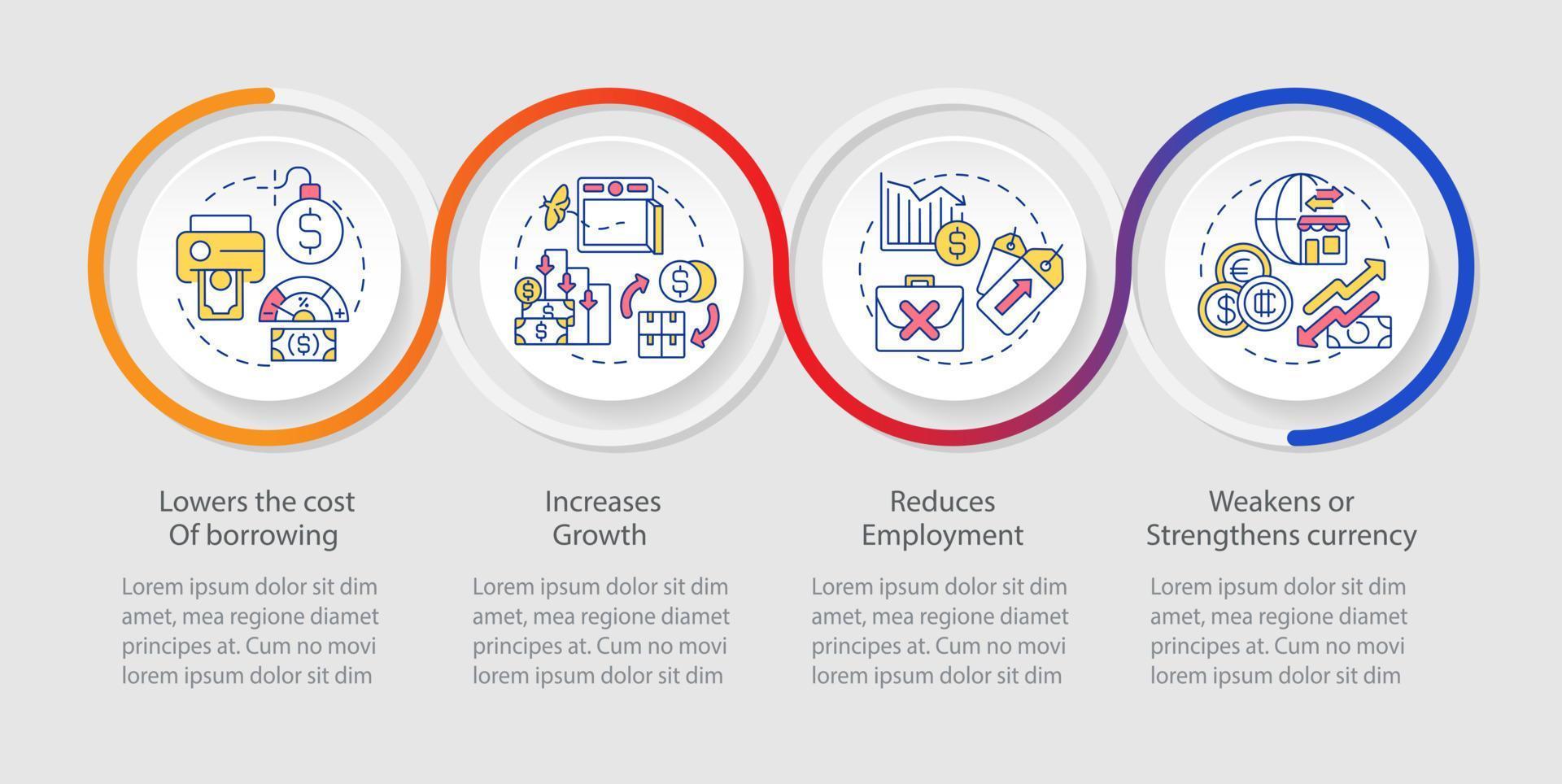 Lowers the cost Of borrowing

Lorem ipsum dolor sit dim amet, mea regione diamet principes at. Cum no movi lorem ipsum dolor sit dim

Increases Growth

Lorem ipsum dolor sit dim amet, mea regione diamet principes at. Cum no movi lorem ipsum dolor sit dim

Reduces Employment

Lorem ipsum dolor sit dim amet, mea regione diamet principes at. Cum no movi lorem ipsum dolor sit dim

Weakens or Strengthens currency

Lorem ipsum dolor sit dim amet, mea regione diamet principes at. Cum no movi lorem ipsum dolor sit dim