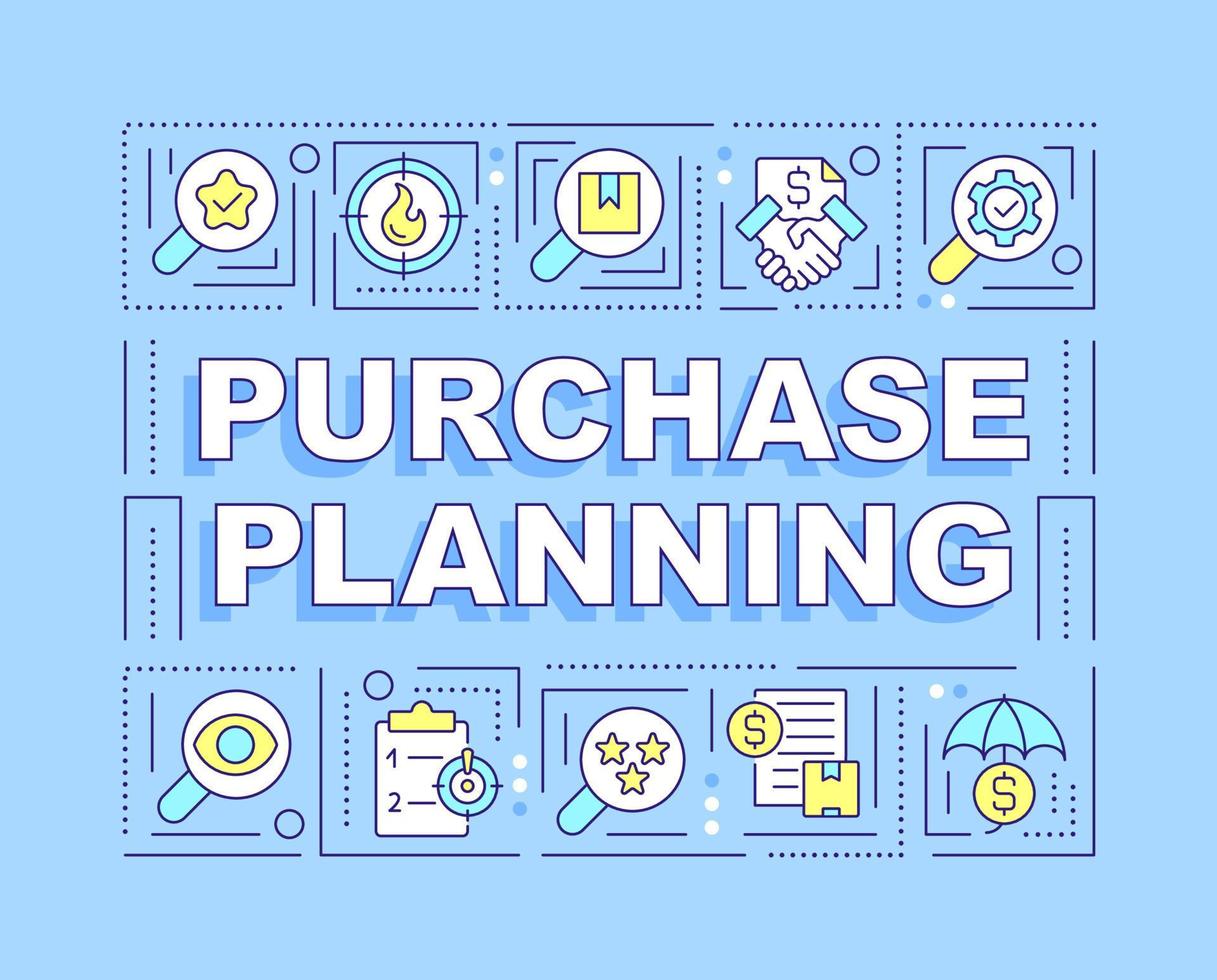 PURCHASE PLANNING

$

1
2

$

$