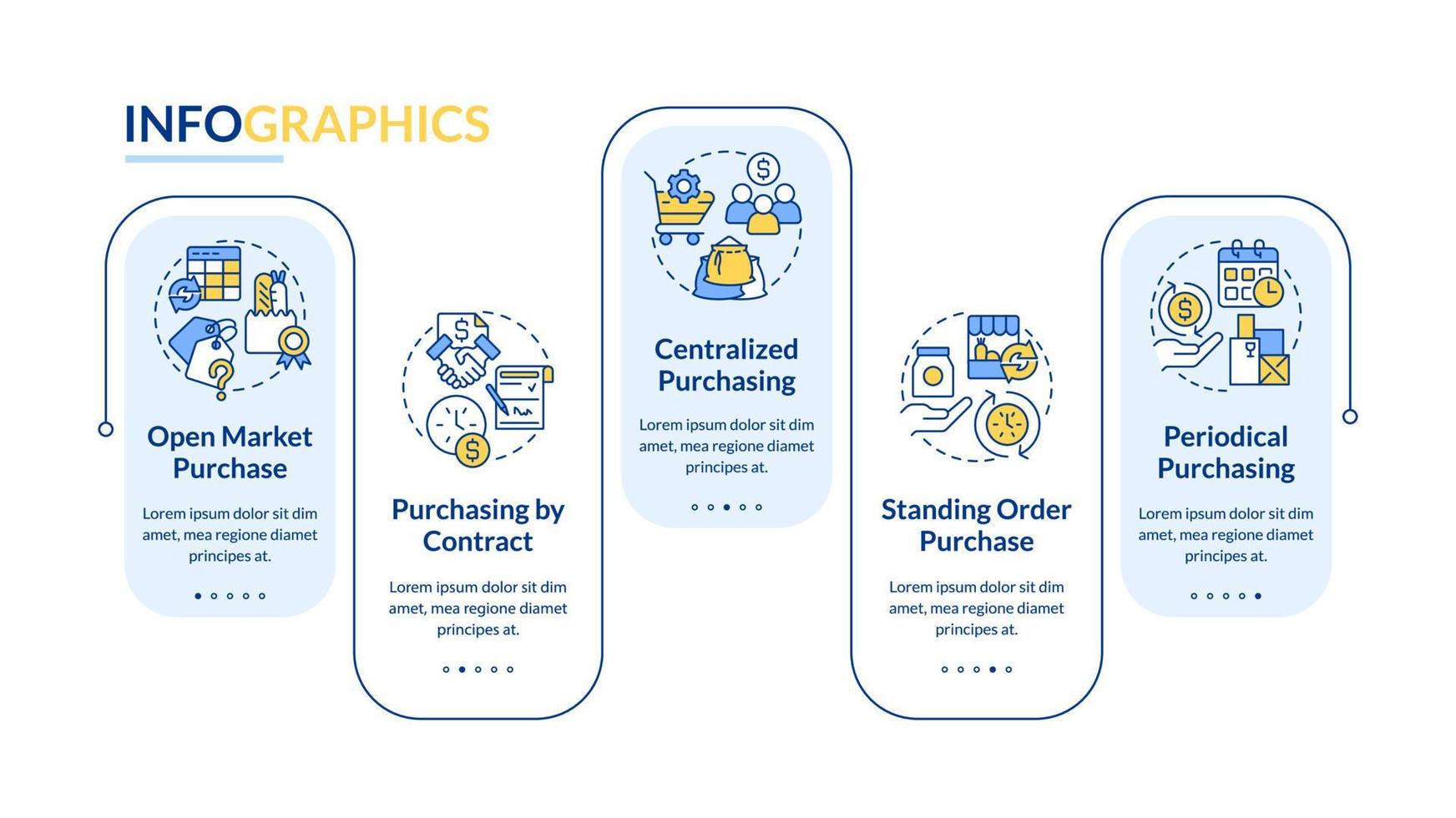 INFOGRAPHICS

Open Market Purchase

Lorem ipsum dolor sit dim amet, mea regione diamet principes at.

Purchasing by Contract

Lorem ipsum dolor sit dim amet, mea regione diamet principes at.

Centralized Purchasing

Lorem ipsum dolor sit dim amet, mea regione diamet principes at.

Standing Order Purchase

Lorem ipsum dolor sit dim amet, mea regione diamet principes at.

Periodical Purchasing

Lorem ipsum dolor sit dim amet, mea regione diamet principes at.