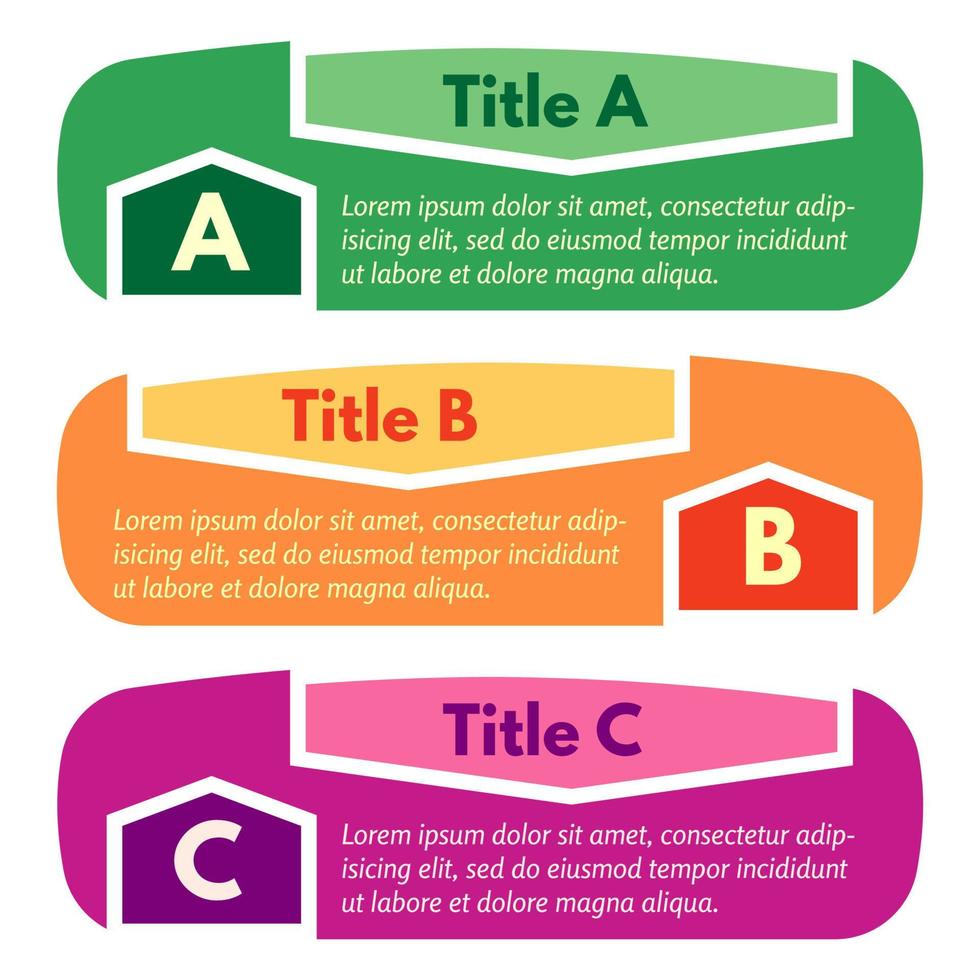 Title A

A

Lorem ipsum dolor sit amet, consectetur adipisicing elit, sed do eiusmod tempor incididunt ut labore et dolore magna aliqua.

Title B

Lorem ipsum dolor sit amet, consectetur adipisicing elit, sed do eiusmod tempor incididunt ut labore et dolore magna aliqua.

B

Title C

C

Lorem ipsum dolor sit amet, consectetur adipisicing elit, sed do eiusmod tempor incididunt ut labore et dolore magna aliqua.