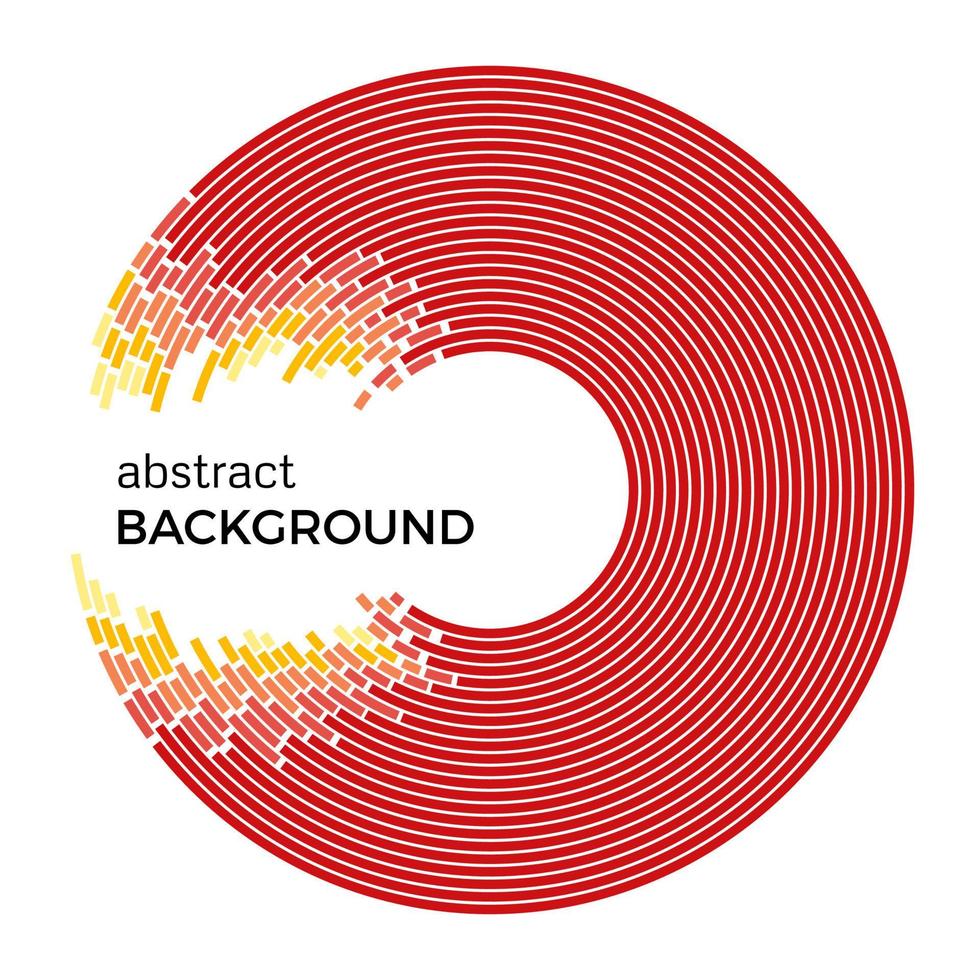 abstract
BACKGROUND