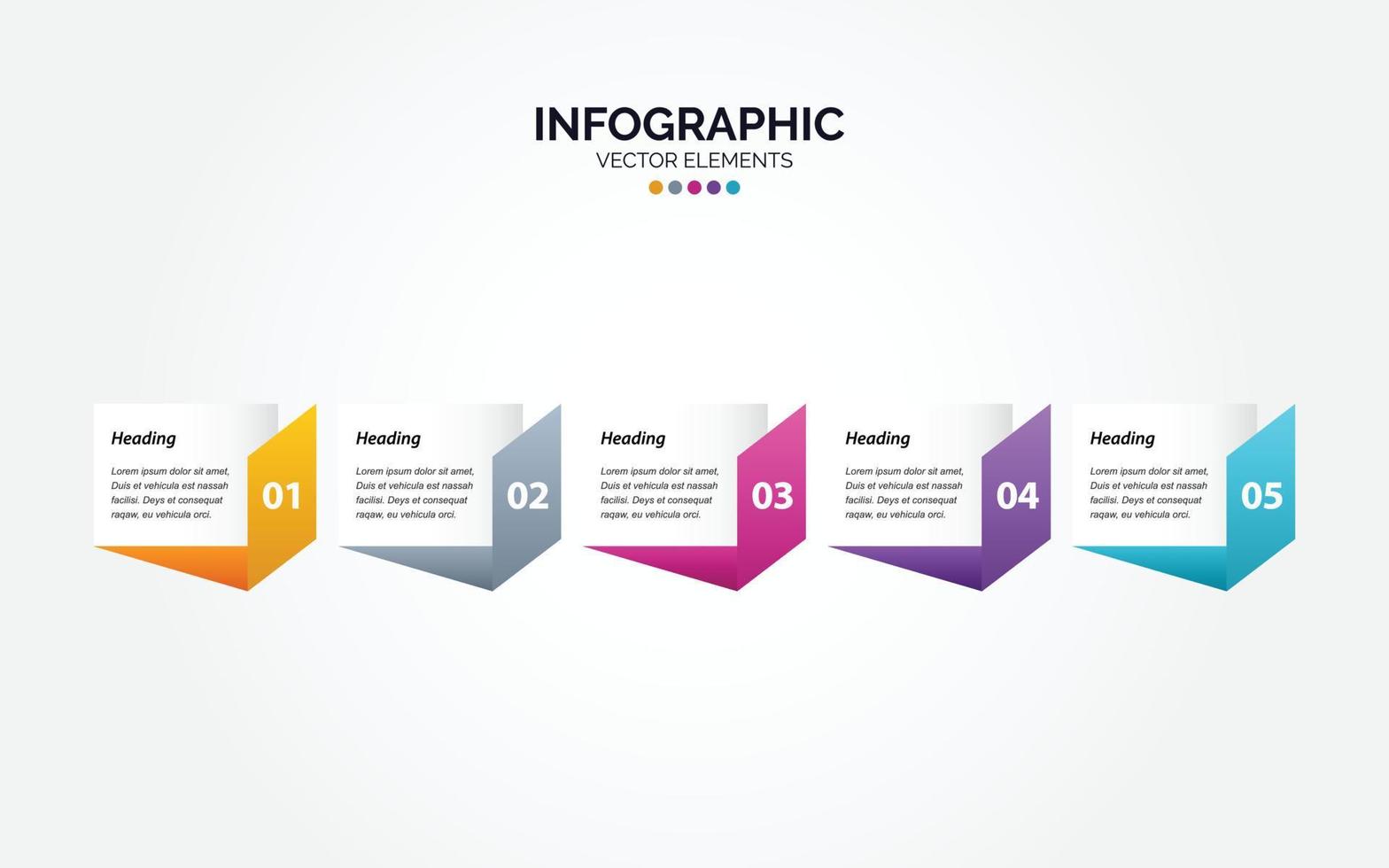 INFOGRAPHIC
VECTOR ELEMENTS

Heading
Lorem ipsum dolor sit amet, Duis et vehicula est nassah facilisi. Deys et consequat raqaw, eu vehicula orci.
01

Heading
Lorem ipsum dolor sit amet, Duis et vehicula est nassah facilisi. Deys et consequat raqaw, eu vehicula orci.
02

Heading
Lorem ipsum dolor sit amet, Duis et vehicula est nassah facilisi. Deys et consequat raqaw, eu vehicula orci.
03

Heading
Lorem ipsum dolor sit amet, Duis et vehicula est nassah facilisi. Deys et consequat raqaw, eu vehicula orci.
04

Heading
Lorem ipsum dolor sit amet, Duis et vehicula est nassah facilisi. Deys et consequat raqaw, eu vehicula orci.
05