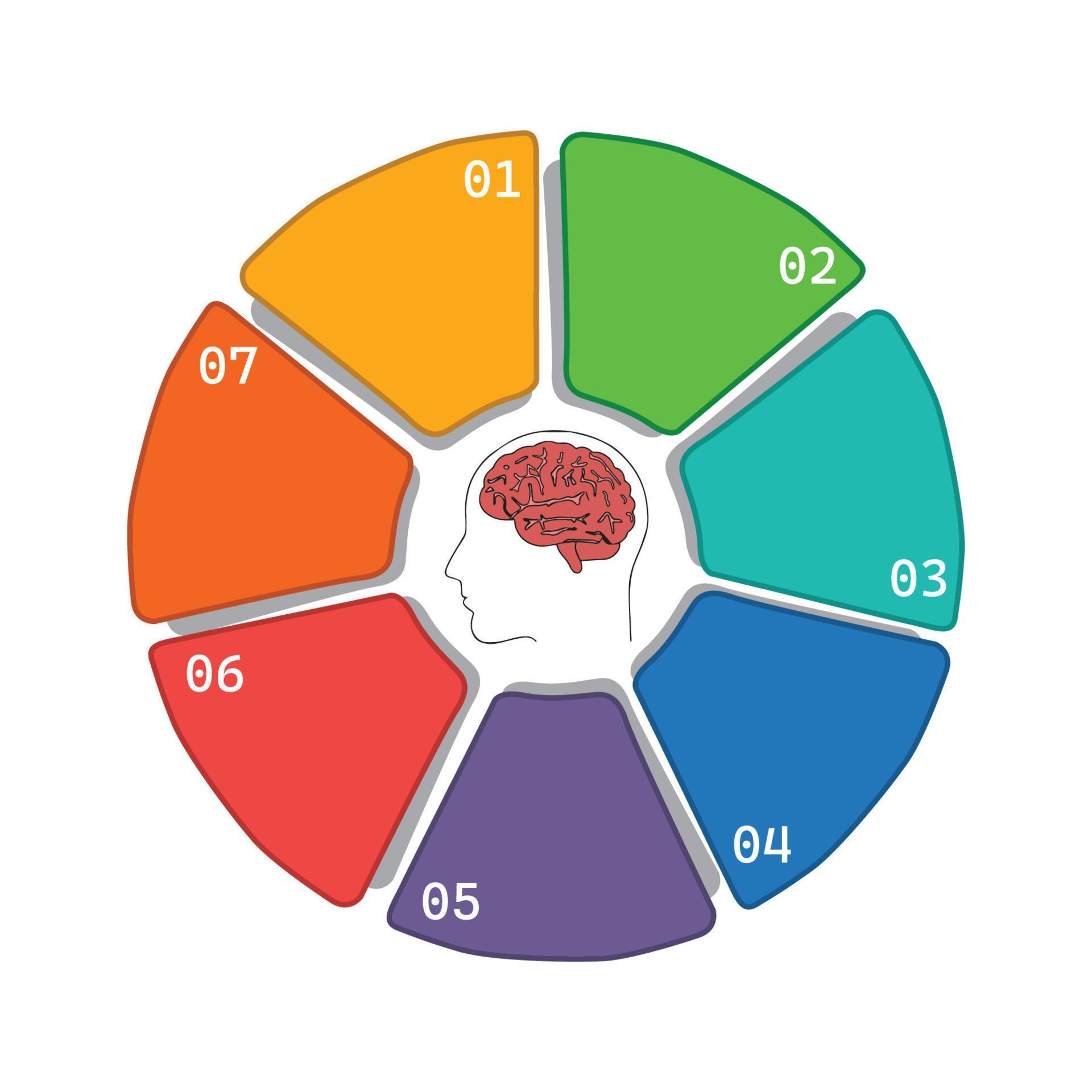 01

02

03

04

05

06

07