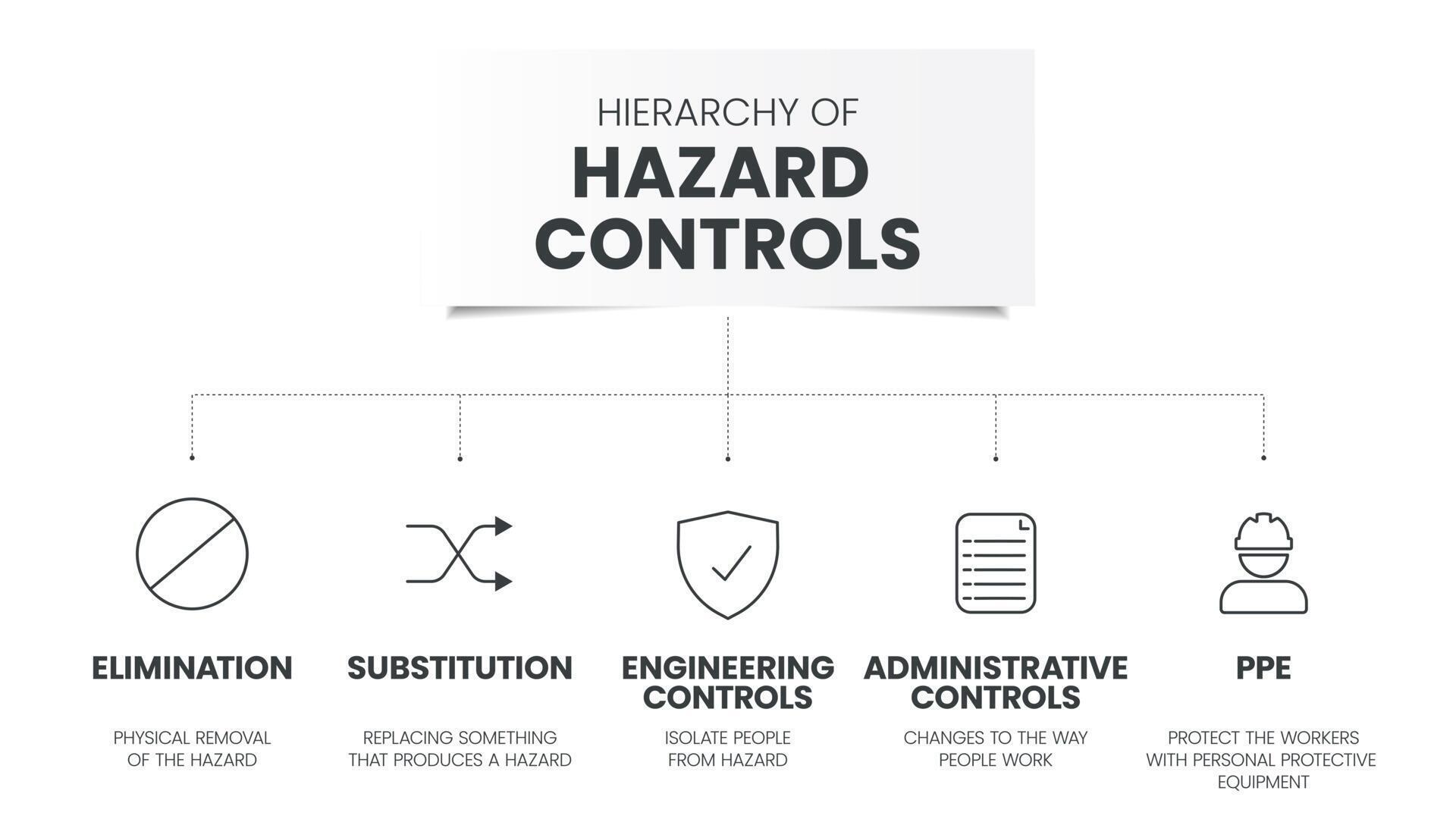 HIERARCHY OF
HAZARD CONTROLS

ELIMINATION

PHYSICAL REMOVAL OF THE HAZARD

SUBSTITUTION

REPLACING SOMETHING THAT PRODUCES A HAZARD

ENGINEERING CONTROLS

ISOLATE PEOPLE FROM HAZARD

ADMINISTRATIVE CONTROLS

CHANGES TO THE WAY PEOPLE WORK

PPE

PROTECT THE WORKERS WITH PERSONAL PROTECTIVE EQUIPMENT