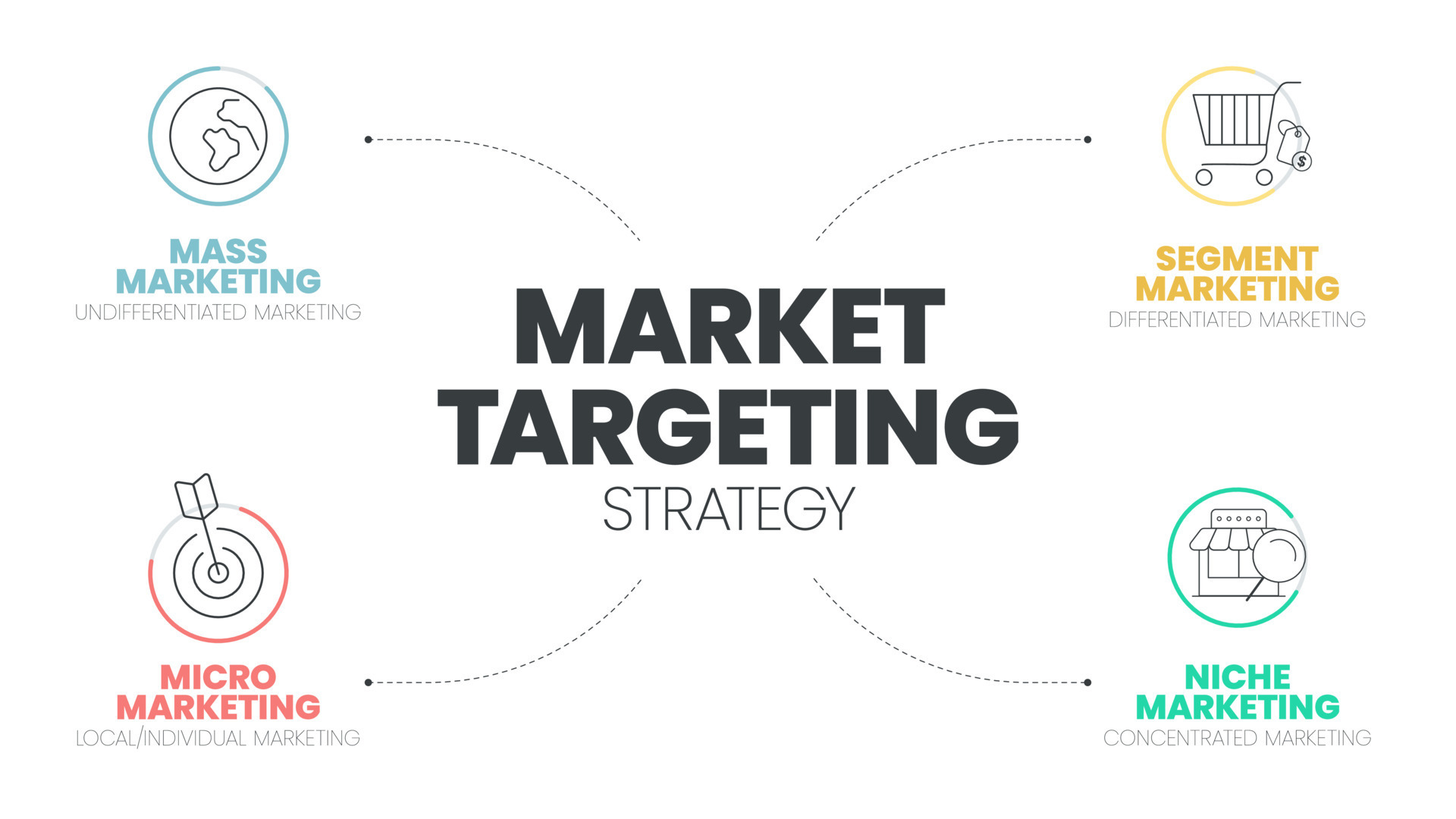 MASS MARKETING
UNDIFFERENTIATED MARKETING

SEGMENT MARKETING
DIFFERENTIATED MARKETING

MARKET TARGETING
STRATEGY

MICRO MARKETING
LOCAL/INDIVIDUAL MARKETING

NICHE MARKETING
CONCENTRATED MARKETING