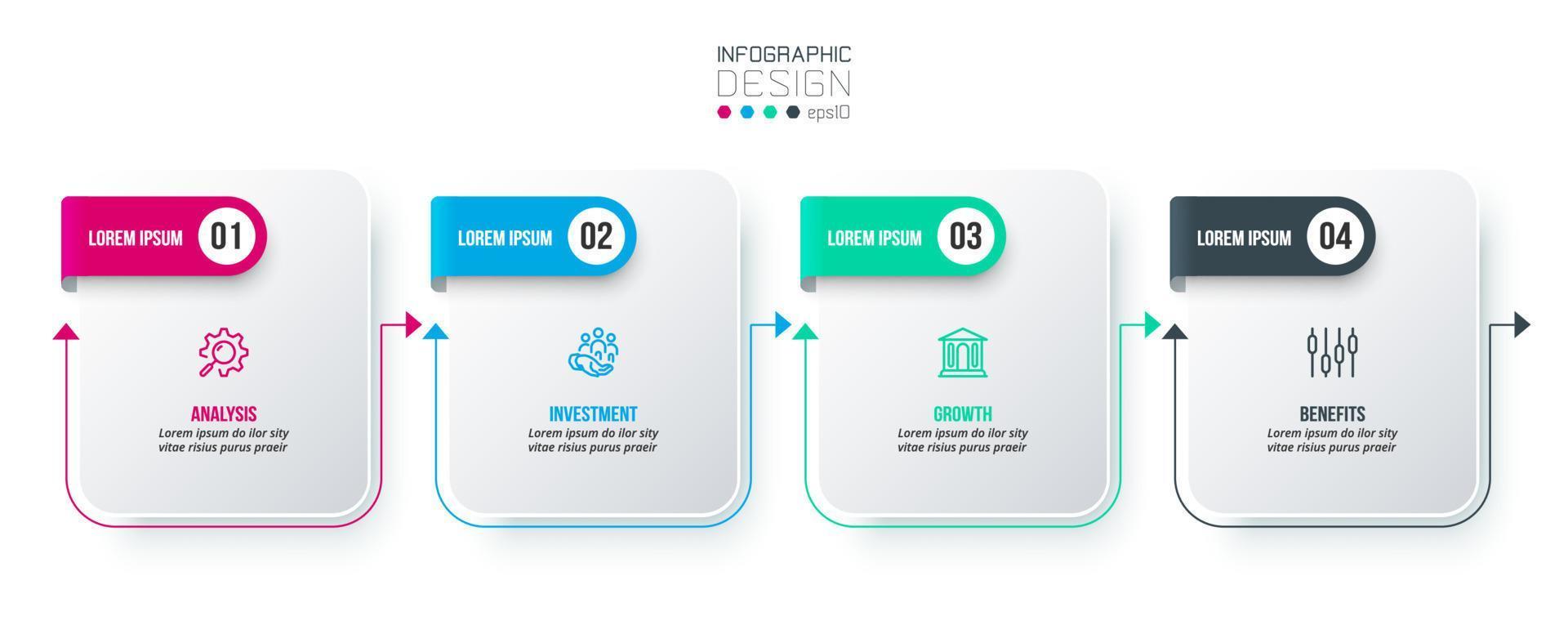 INFOGRAPHIC
DESIGN
eps10

LOREM IPSUM 01

ANALYSIS
Lorem ipsum do ilor sity vitae risius purus praeir

LOREM IPSUM 02

INVESTMENT
Lorem ipsum do ilor sity vitae risius purus praeir

LOREM IPSUM 03

GROWTH
Lorem ipsum do ilor sity vitae risius purus praeir

LOREM IPSUM 04

BENEFITS
Lorem ipsum do ilor sity vitae risius purus praeir