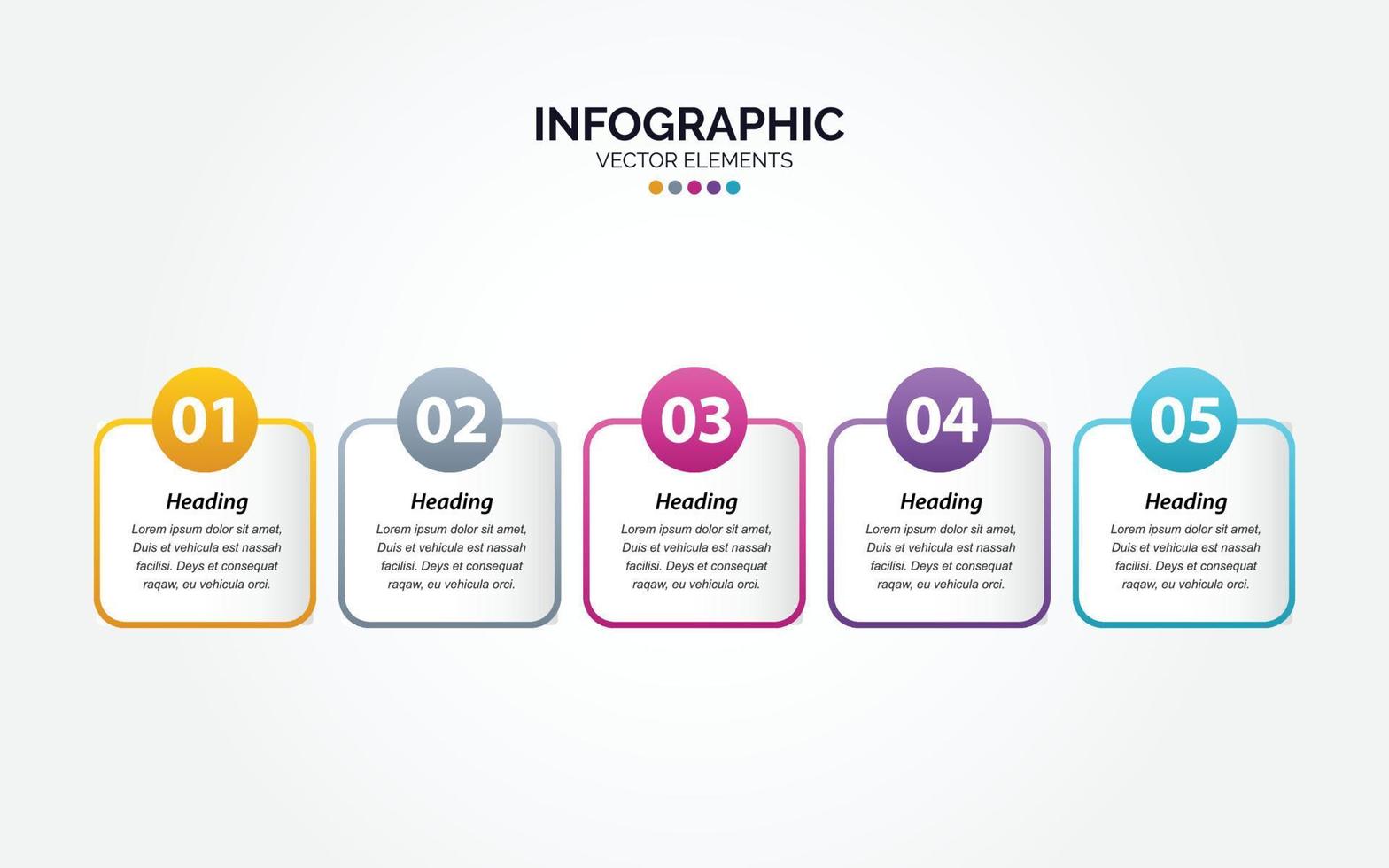 INFOGRAPHIC
VECTOR ELEMENTS

01
Heading
Lorem ipsum dolor sit amet, Duis et vehicula est nassah facilisi. Deys et consequat raqaw, eu vehicula orci.

02
Heading
Lorem ipsum dolor sit amet, Duis et vehicula est nassah facilisi. Deys et consequat raqaw, eu vehicula orci.

03
Heading
Lorem ipsum dolor sit amet, Duis et vehicula est nassah facilisi. Deys et consequat raqaw, eu vehicula orci.

04
Heading
Lorem ipsum dolor sit amet, Duis et vehicula est nassah facilisi. Deys et consequat raqaw, eu vehicula orci.

05
Heading
Lorem ipsum dolor sit amet, Duis et vehicula est nassah facilisi. Deys et consequat raqaw, eu vehicula orci.