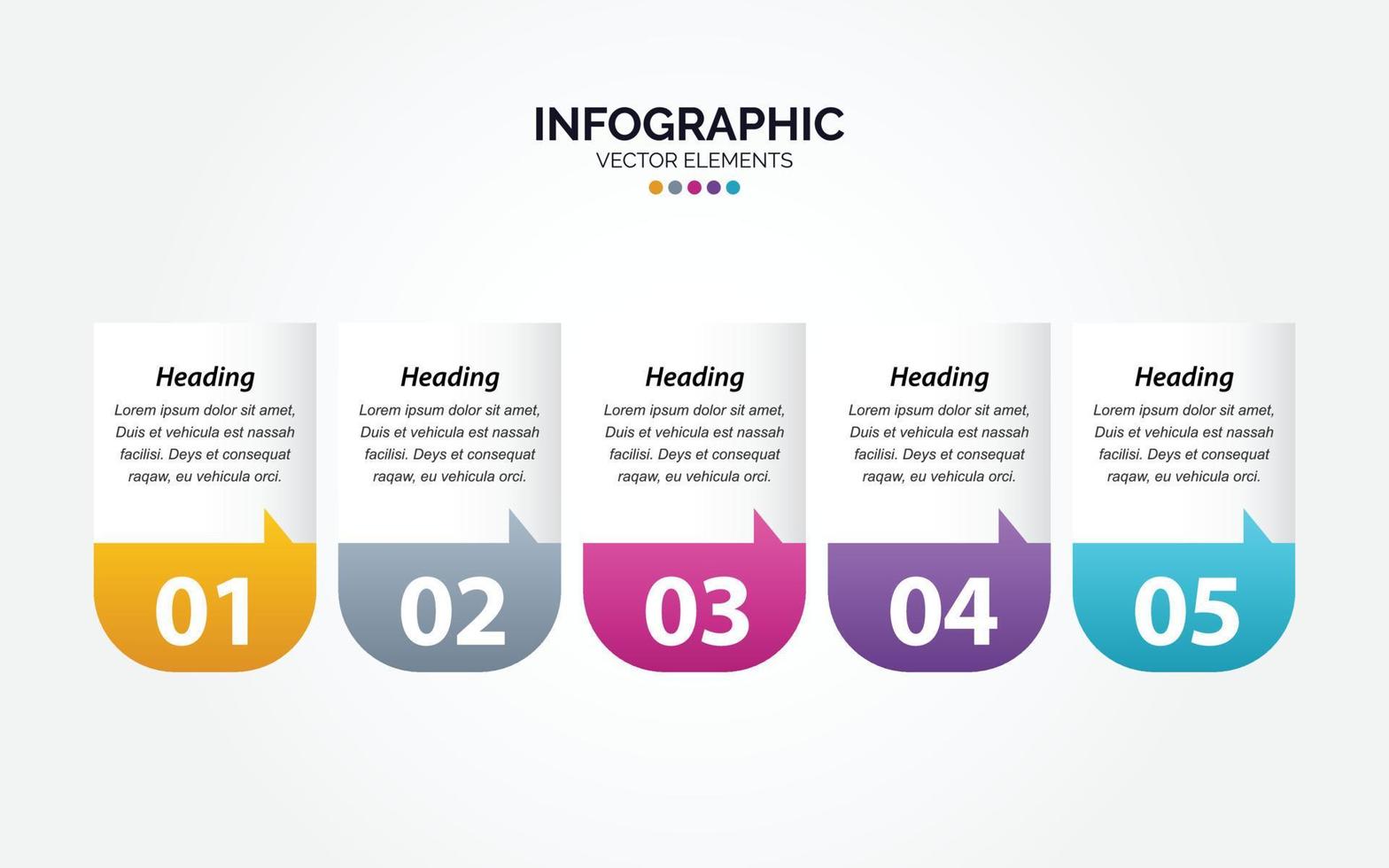 INFOGRAPHIC
VECTOR ELEMENTS

Heading
Lorem ipsum dolor sit amet, Duis et vehicula est nassah facilisi. Deys et consequat raqaw, eu vehicula orci.
01

Heading
Lorem ipsum dolor sit amet, Duis et vehicula est nassah facilisi. Deys et consequat raqaw, eu vehicula orci.
02

Heading
Lorem ipsum dolor sit amet, Duis et vehicula est nassah facilisi. Deys et consequat raqaw, eu vehicula orci.
03

Heading
Lorem ipsum dolor sit amet, Duis et vehicula est nassah facilisi. Deys et consequat raqaw, eu vehicula orci.
04

Heading
Lorem ipsum dolor sit amet, Duis et vehicula est nassah facilisi. Deys et consequat raqaw, eu vehicula orci.
05