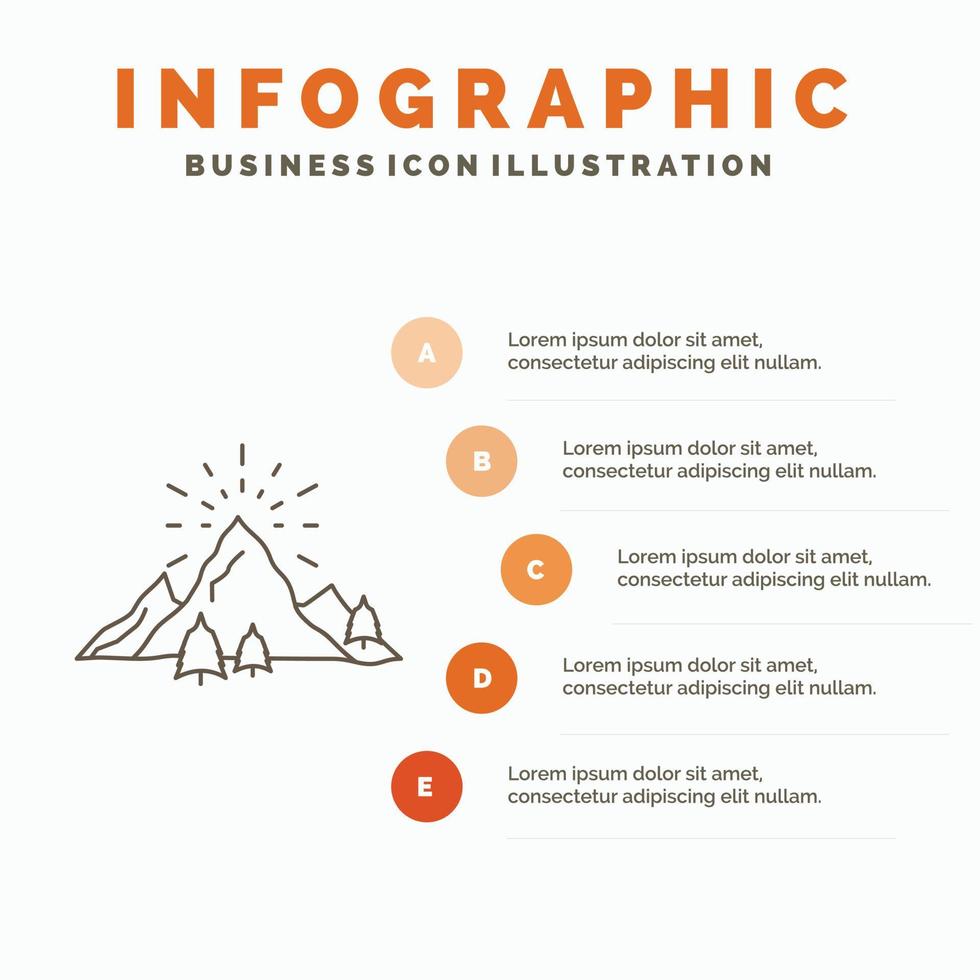 INFOGRAPHIC

BUSINESS ICON ILLUSTRATION

A

Lorem ipsum dolor sit amet, consectetur adipiscing elit nullam.

B

Lorem ipsum dolor sit amet, consectetur adipiscing elit nullam.

C

Lorem ipsum dolor sit amet, consectetur adipiscing elit nullam.

D

Lorem ipsum dolor sit amet, consectetur adipiscing elit nullam.

E

Lorem ipsum dolor sit amet, consectetur adipiscing elit nullam.