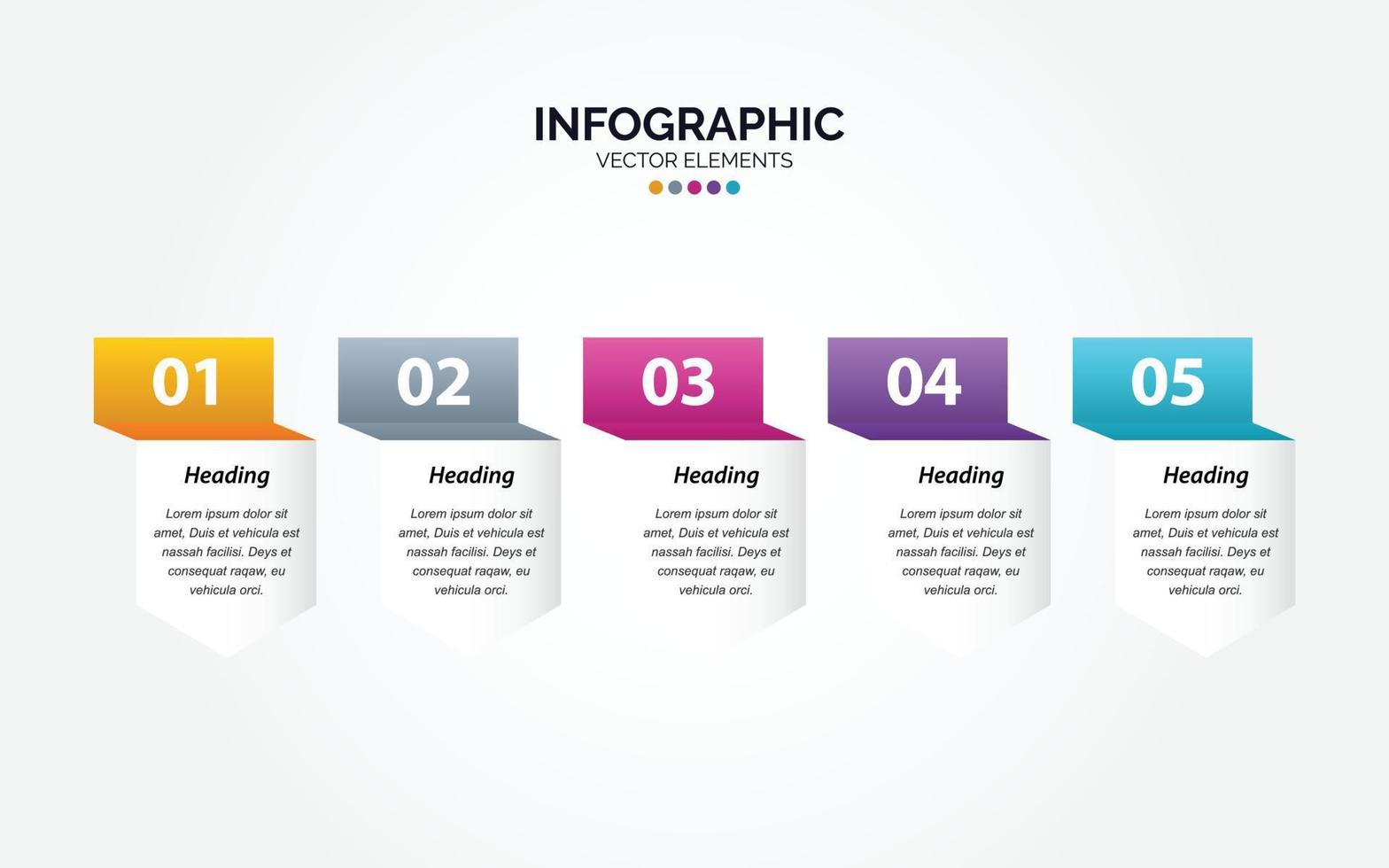 INFOGRAPHIC
VECTOR ELEMENTS

01

Heading

Lorem ipsum dolor sit amet, Duis et vehicula est nassah facilisi. Deys et consequat raqaw, eu vehicula orci.

02

Heading

Lorem ipsum dolor sit amet, Duis et vehicula est nassah facilisi. Deys et consequat raqaw, eu vehicula orci.

03

Heading

Lorem ipsum dolor sit amet, Duis et vehicula est nassah facilisi. Deys et consequat raqaw, eu vehicula orci.

04

Heading

Lorem ipsum dolor sit amet, Duis et vehicula est nassah facilisi. Deys et consequat raqaw, eu vehicula orci.

05

Heading

Lorem ipsum dolor sit amet, Duis et vehicula est nassah facilisi. Deys et consequat raqaw, eu vehicula orci.