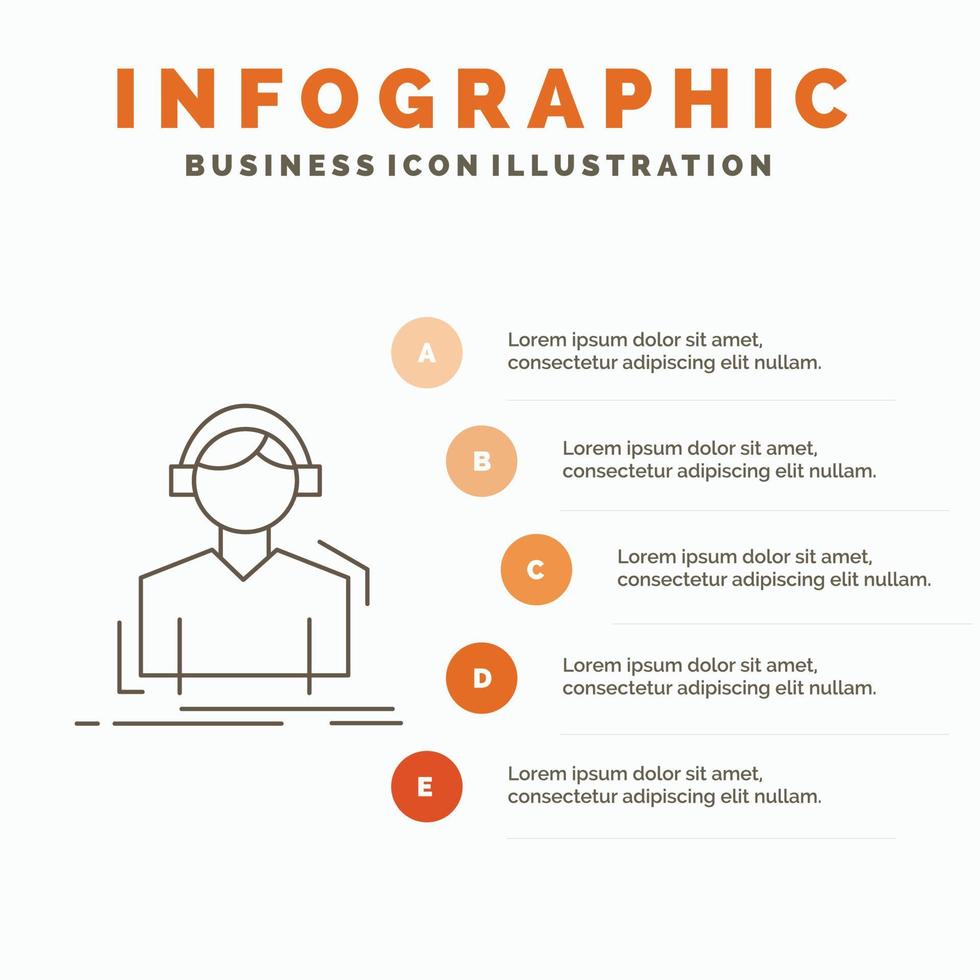 INFOGRAPHIC
BUSINESS ICON ILLUSTRATION

A
Lorem ipsum dolor sit amet, consectetur adipiscing elit nullam.

B
Lorem ipsum dolor sit amet, consectetur adipiscing elit nullam.

C
Lorem ipsum dolor sit amet, consectetur adipiscing elit nullam.

D
Lorem ipsum dolor sit amet, consectetur adipiscing elit nullam.

E
Lorem ipsum dolor sit amet, consectetur adipiscing elit nullam.