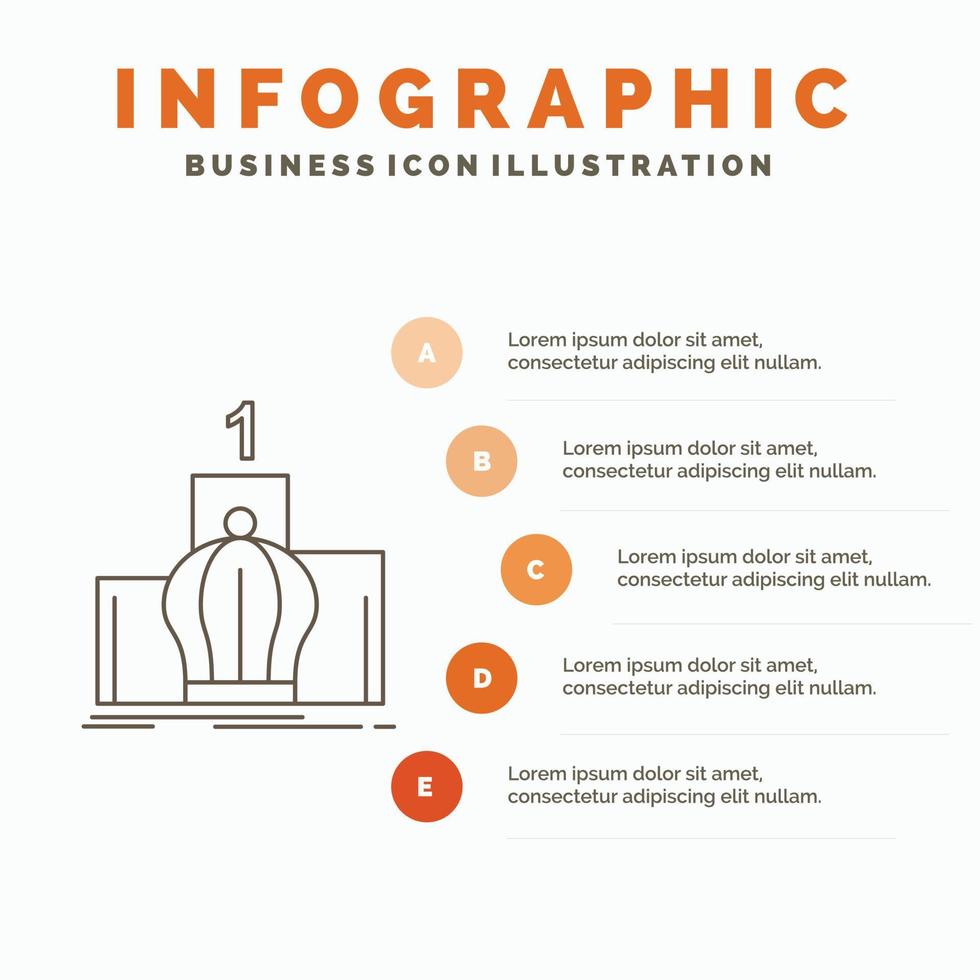 INFOGRAPHIC
BUSINESS ICON ILLUSTRATION

1

A Lorem ipsum dolor sit amet, consectetur adipiscing elit nullam.

B Lorem ipsum dolor sit amet, consectetur adipiscing elit nullam.

C Lorem ipsum dolor sit amet, consectetur adipiscing elit nullam.

D Lorem ipsum dolor sit amet, consectetur adipiscing elit nullam.

E Lorem ipsum dolor sit amet, consectetur adipiscing elit nullam.