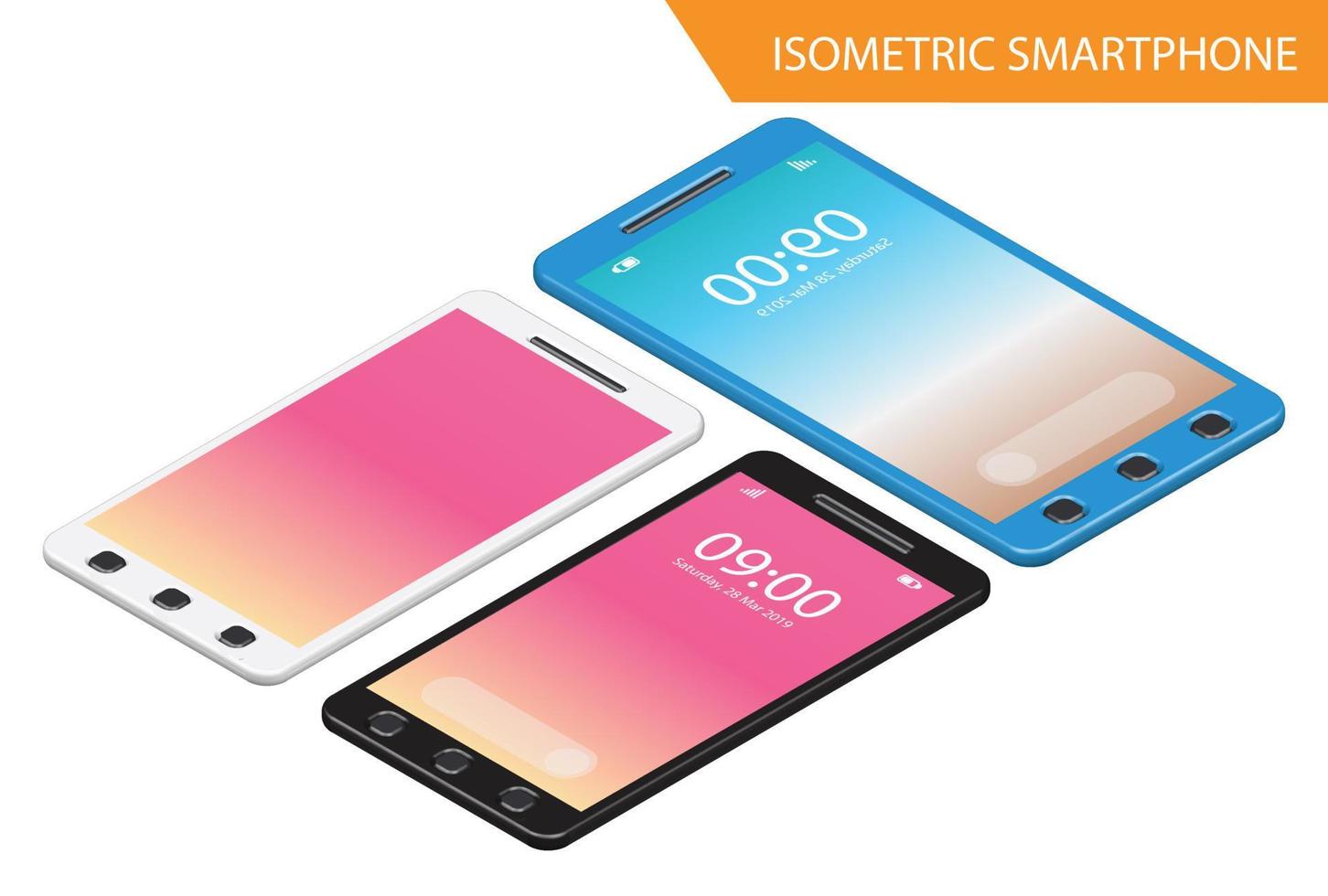 ISOMETRIC SMARTPHONE

09:00
Saturday, 28 Mar 2019

09:00
Saturday, 28 Mar 2019