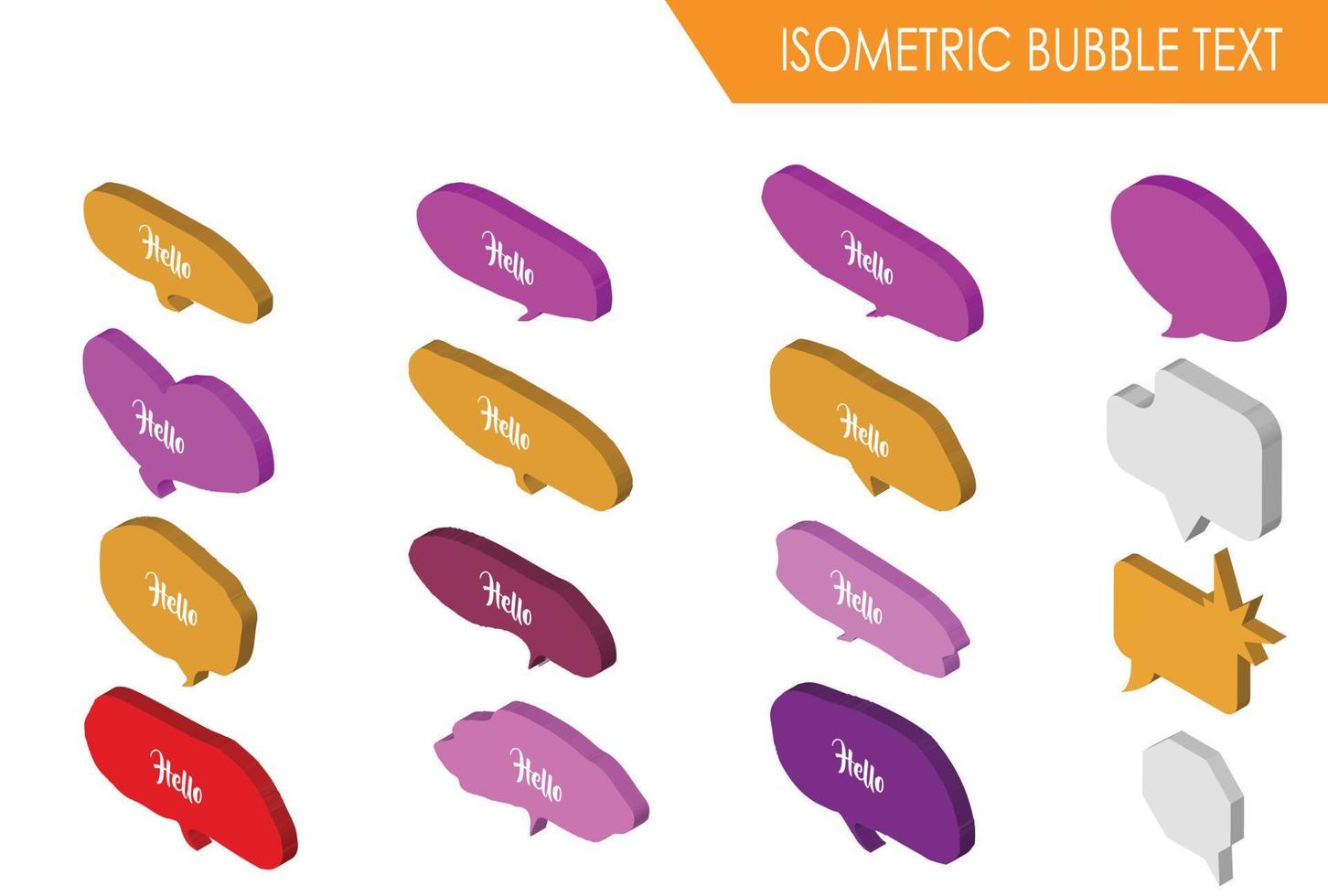 ISOMETRIC BUBBLE TEXT

Hello

Hello

Hello

Hello

Hello

Hello

Hello

Hello

Hello

Hello

Hello

Hello