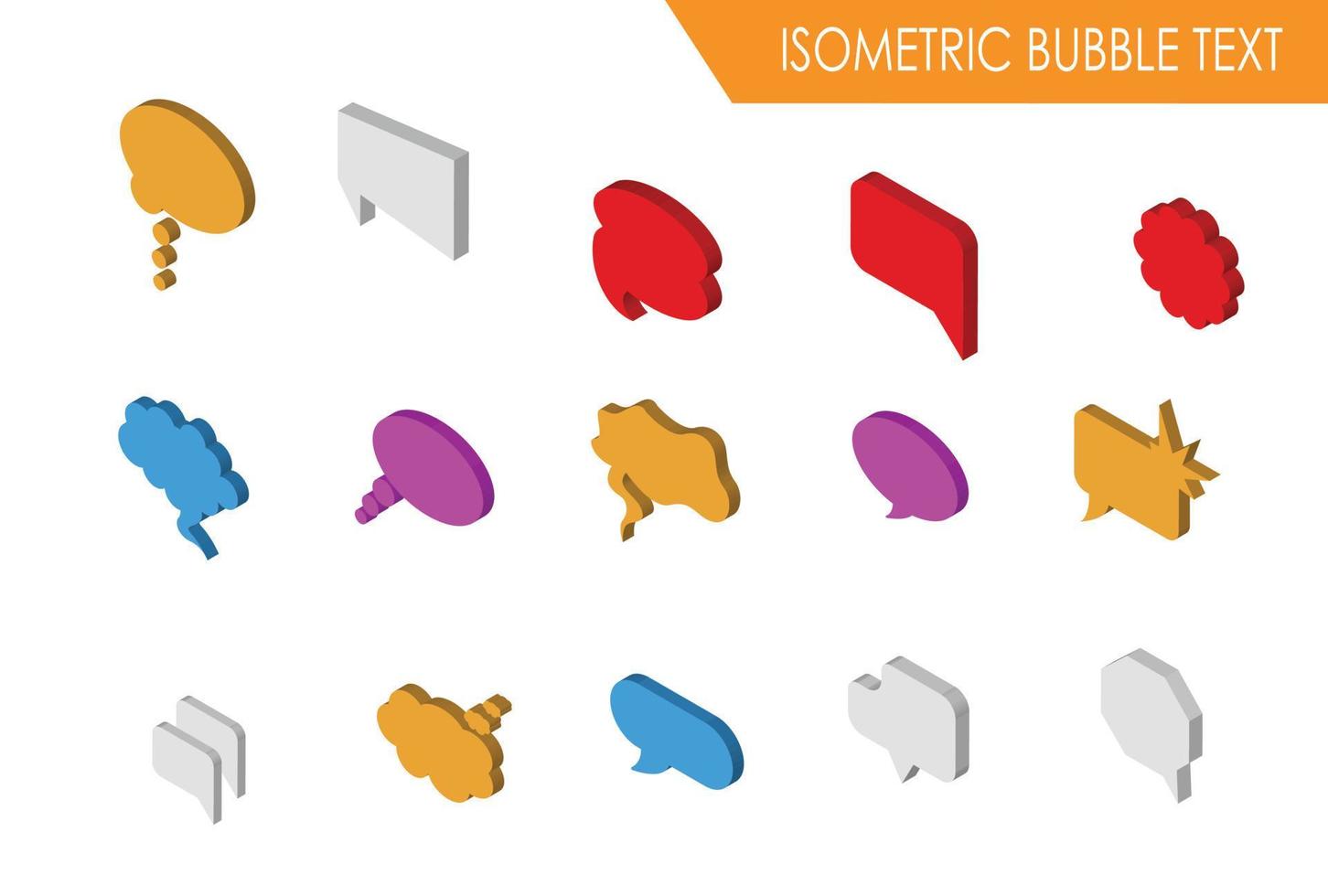 ISOMETRIC BUBBLE TEXT