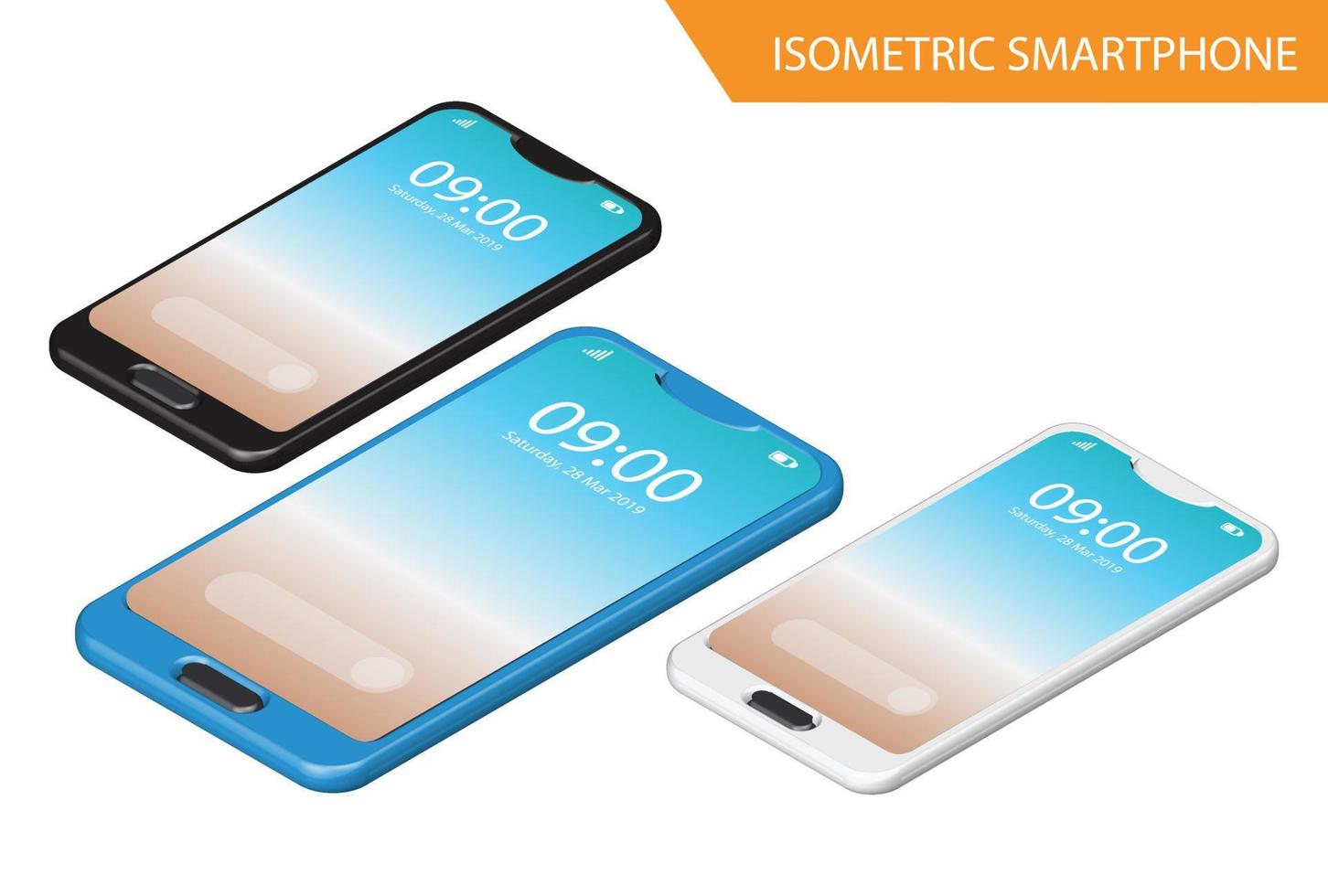 ISOMETRIC SMARTPHONE

09:00
Saturday, 28 Mar 2019

09:00
Saturday, 28 Mar 2019

09:00
Saturday, 28 Mar 2019