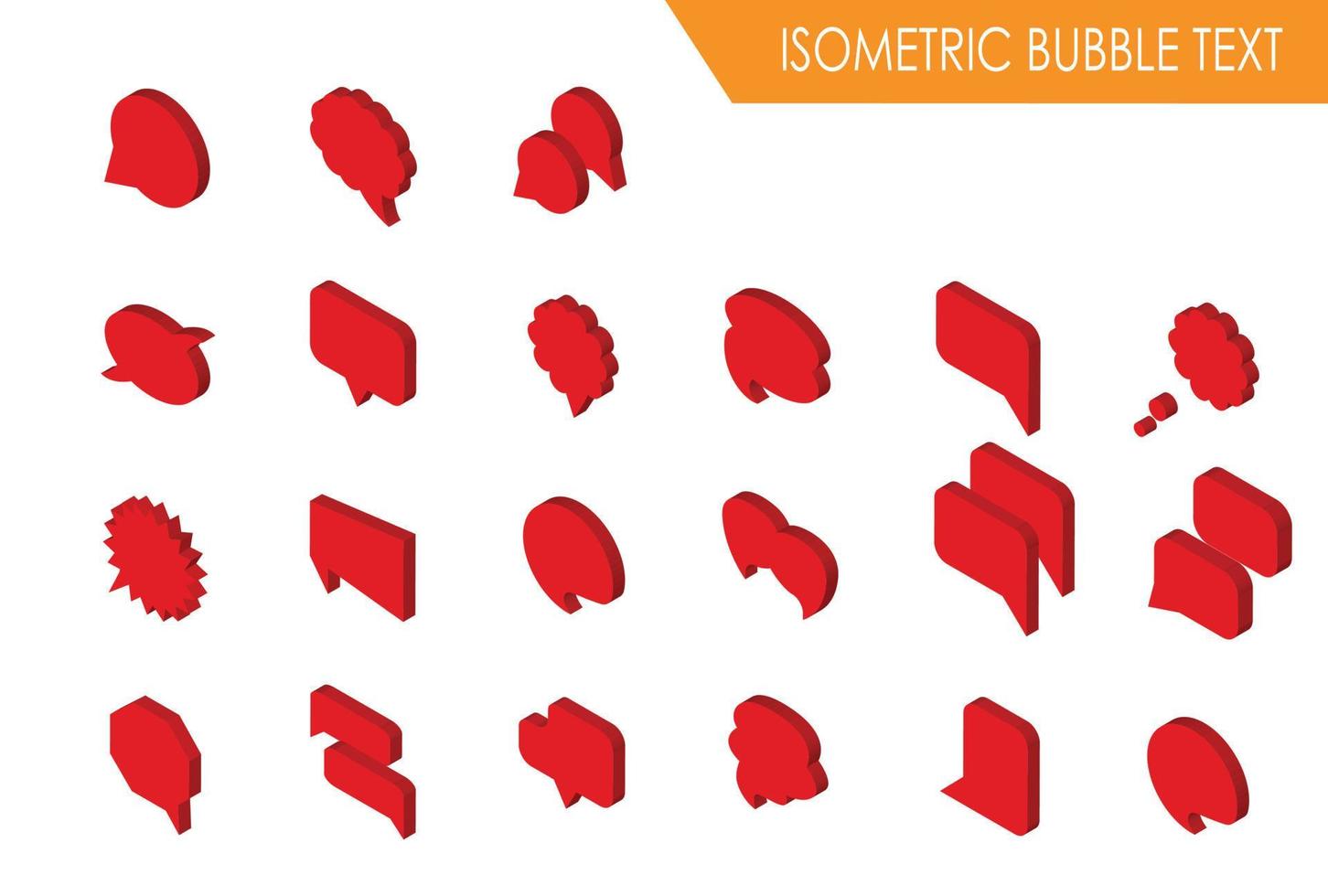 ISOMETRIC BUBBLE TEXT