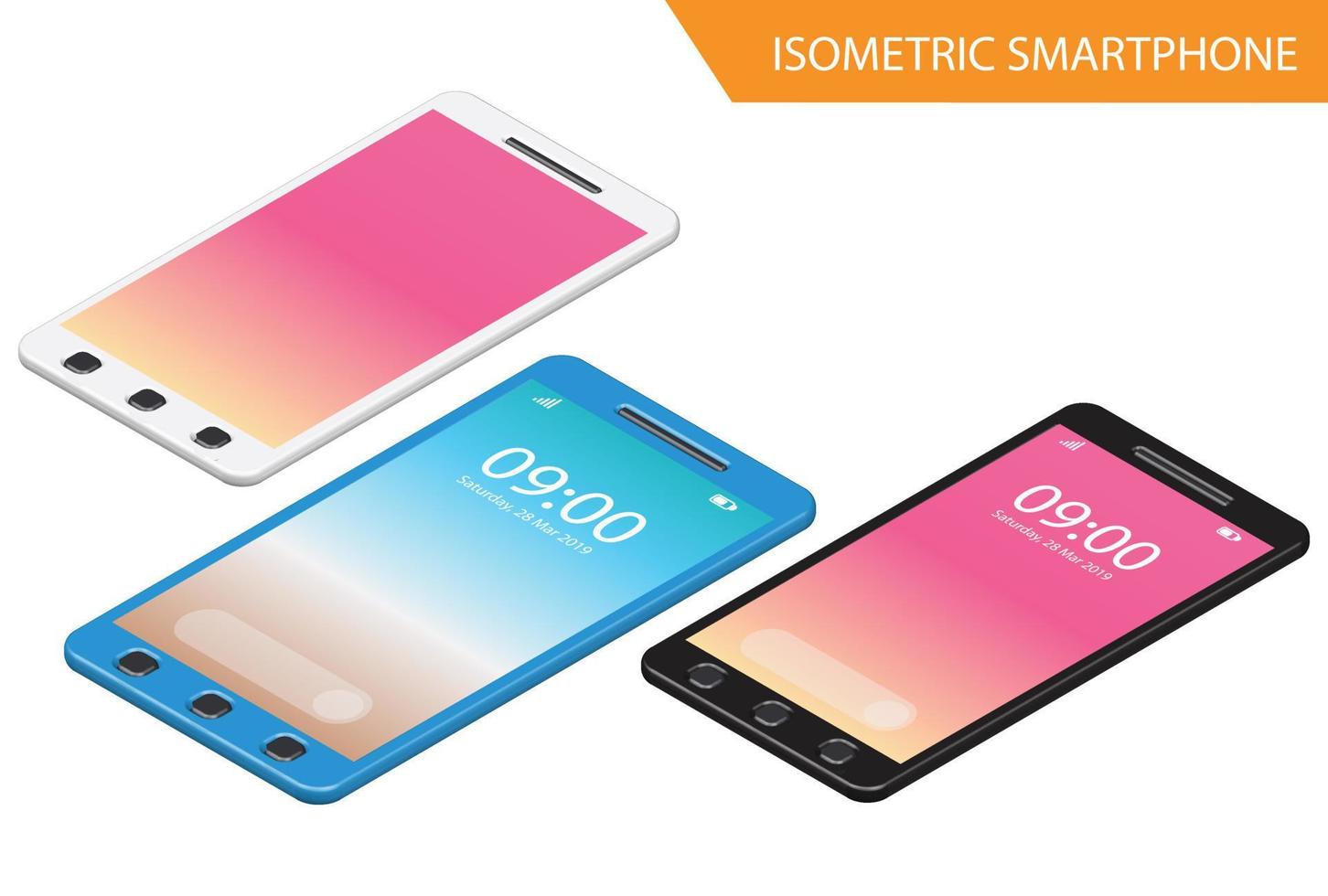 ISOMETRIC SMARTPHONE

09:00
Saturday, 28 Mar 2019

09:00
Saturday, 28 Mar 2019