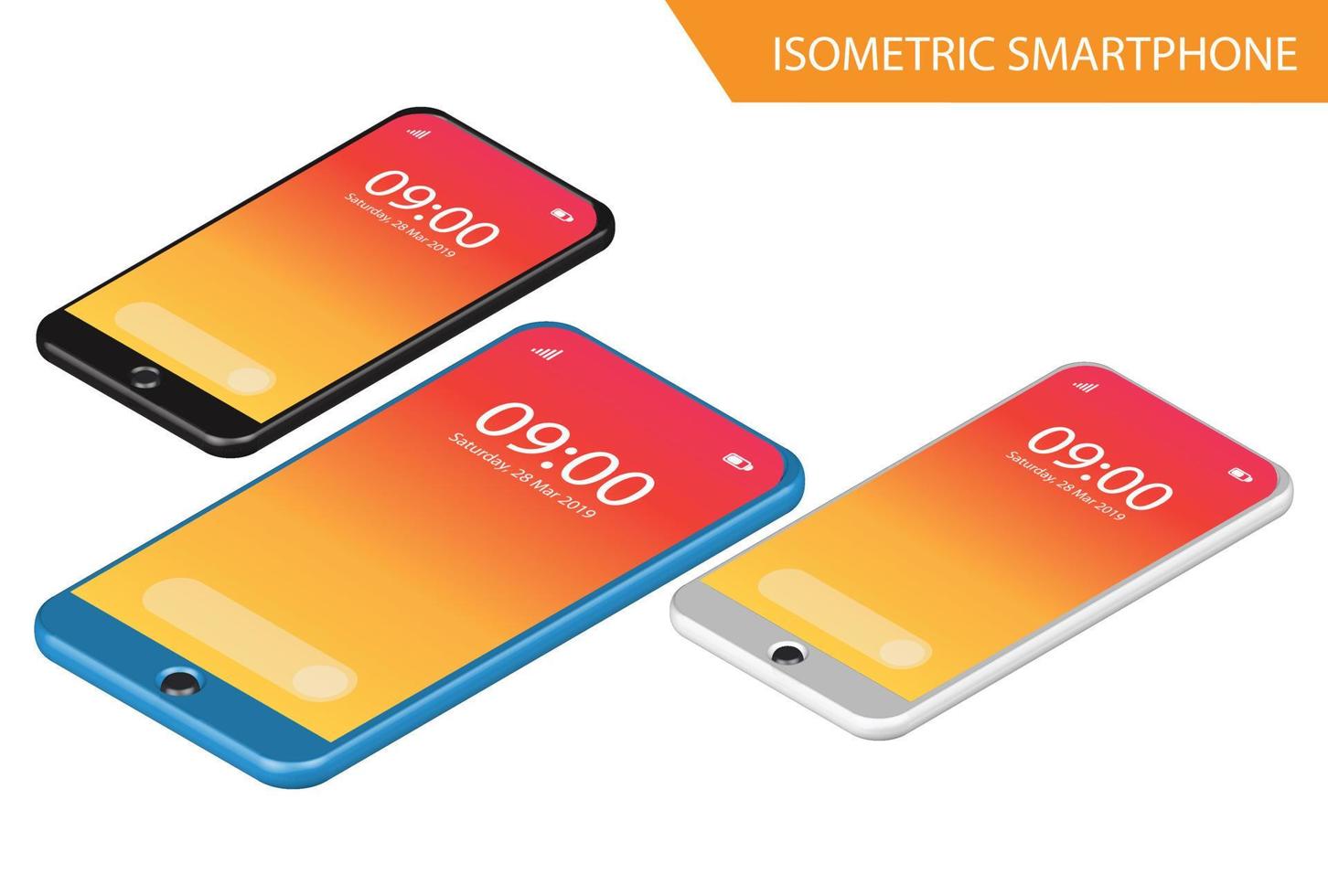 ISOMETRIC SMARTPHONE

09:00
Saturday, 28 Mar 2019

09:00
Saturday, 28 Mar 2019

09:00
Saturday, 28 Mar 2019