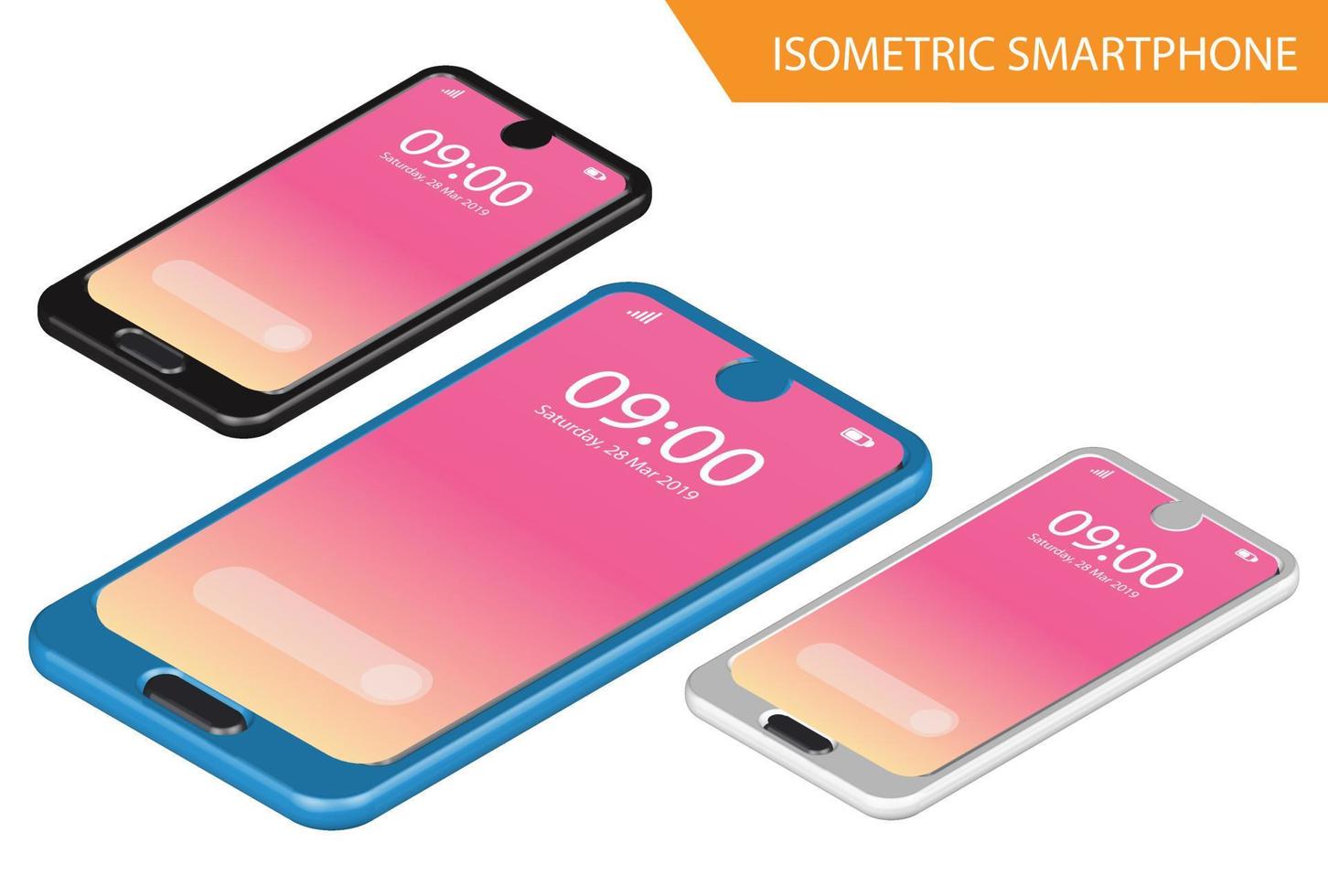 ISOMETRIC SMARTPHONE

09:00
Saturday, 28 Mar 2019

09:00
Saturday, 28 Mar 2019

09:00
Saturday, 28 Mar 2019