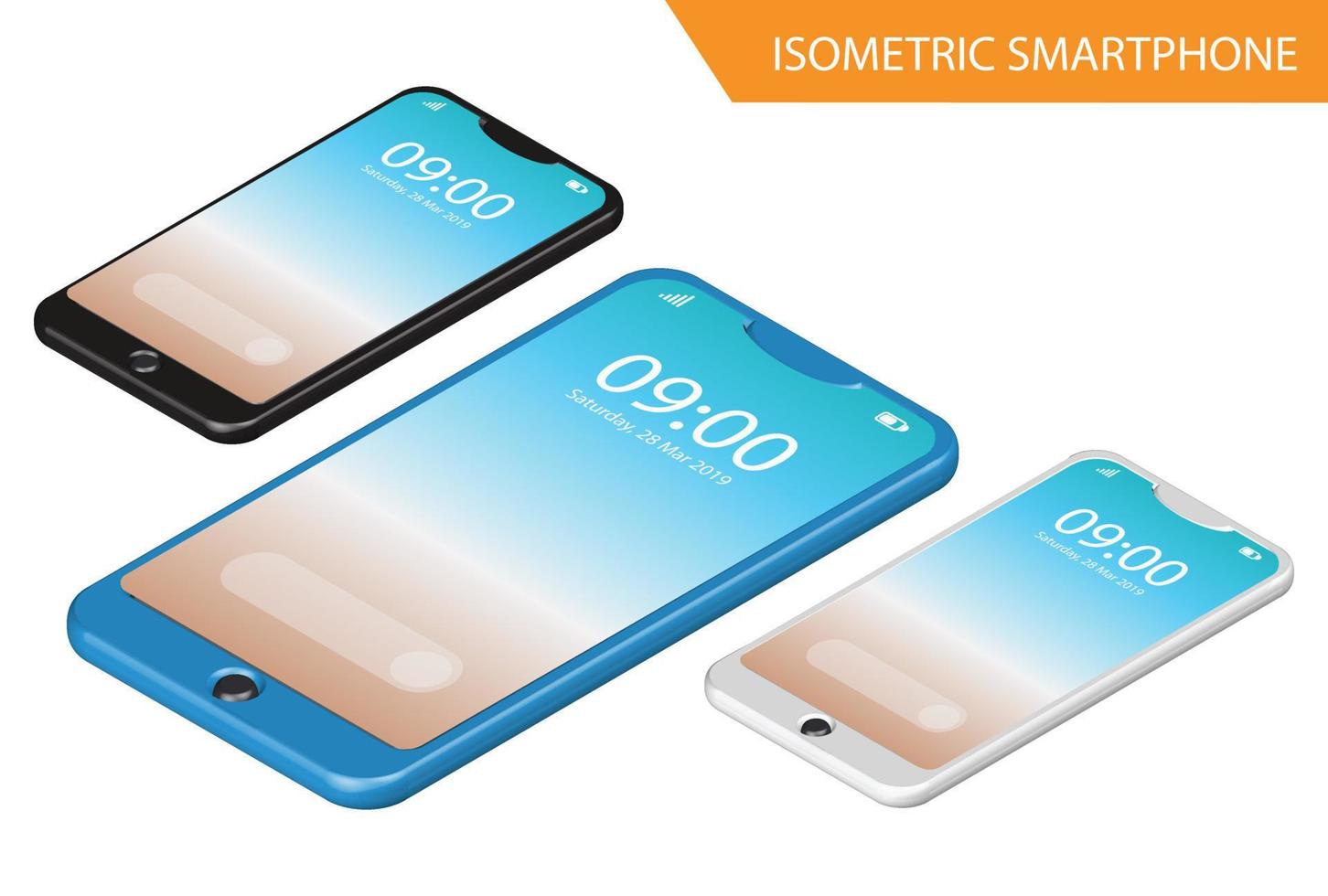 ISOMETRIC SMARTPHONE

09:00
Saturday, 28 Mar 2019

09:00
Saturday, 28 Mar 2019

09:00
Saturday, 28 Mar 2019