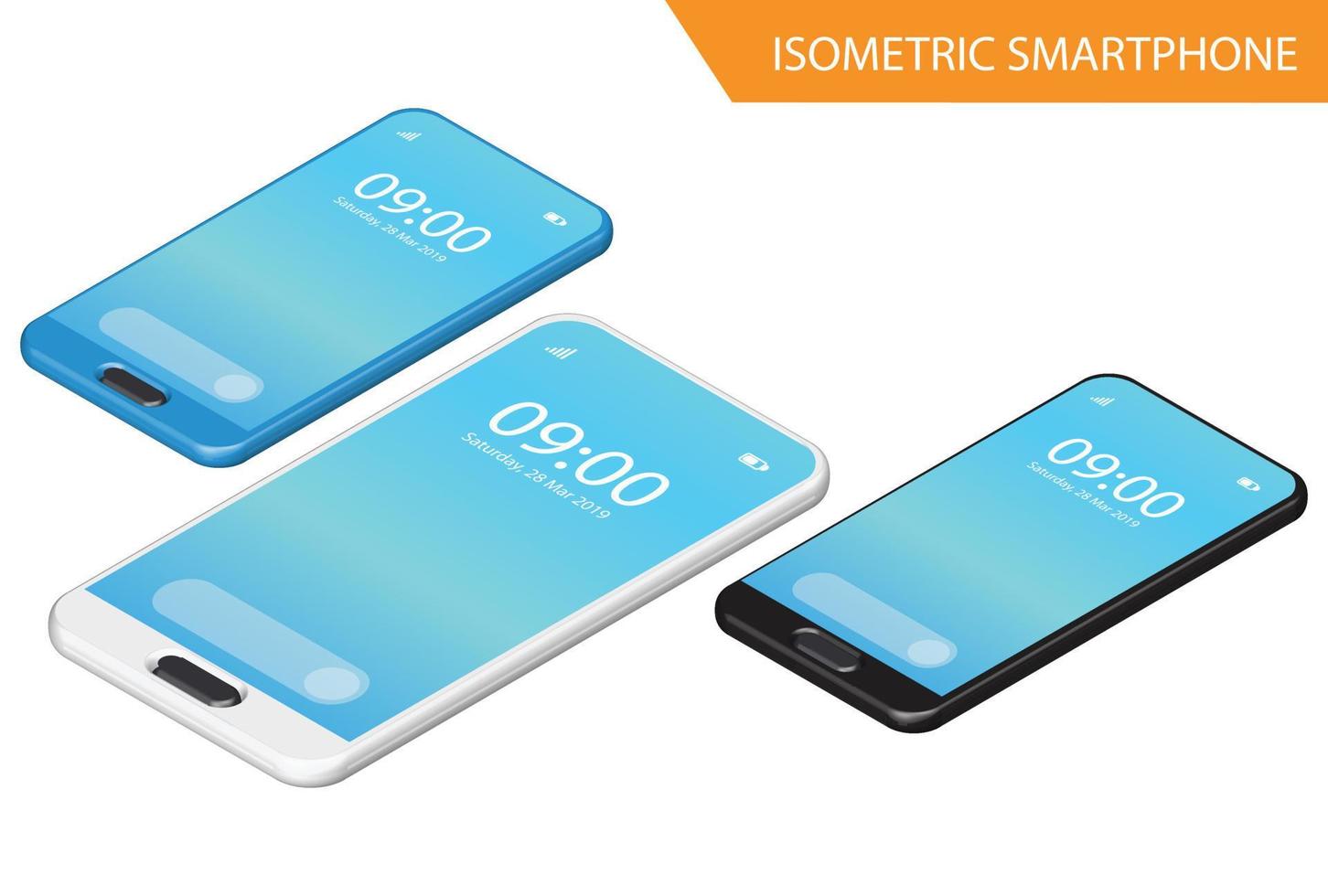 ISOMETRIC SMARTPHONE

09:00
Saturday, 28 Mar 2019

09:00
Saturday, 28 Mar 2019

09:00
Saturday, 28 Mar 2019