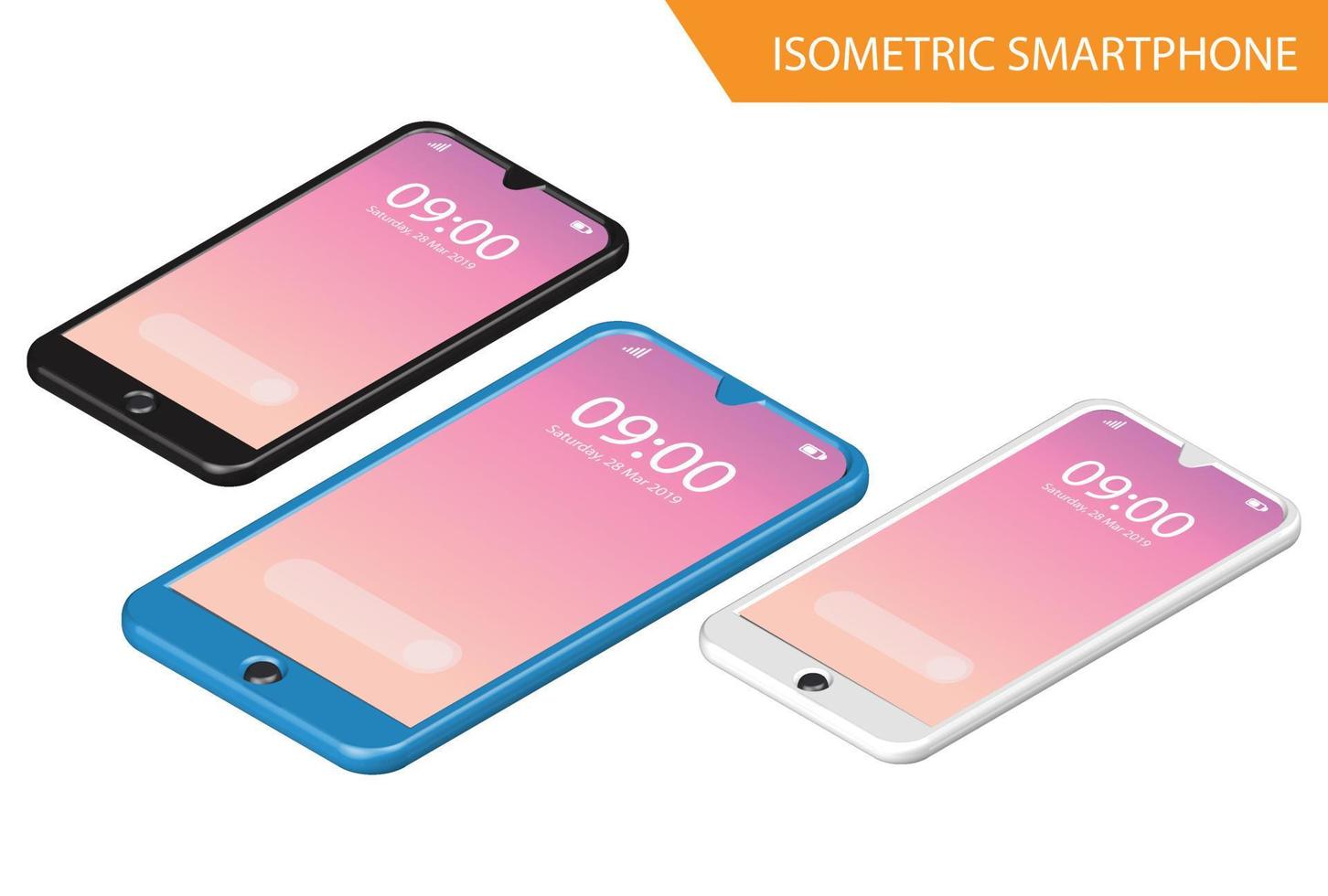 ISOMETRIC SMARTPHONE

09:00
Saturday, 28 Mar 2019

09:00
Saturday, 28 Mar 2019

09:00
Saturday, 28 Mar 2019