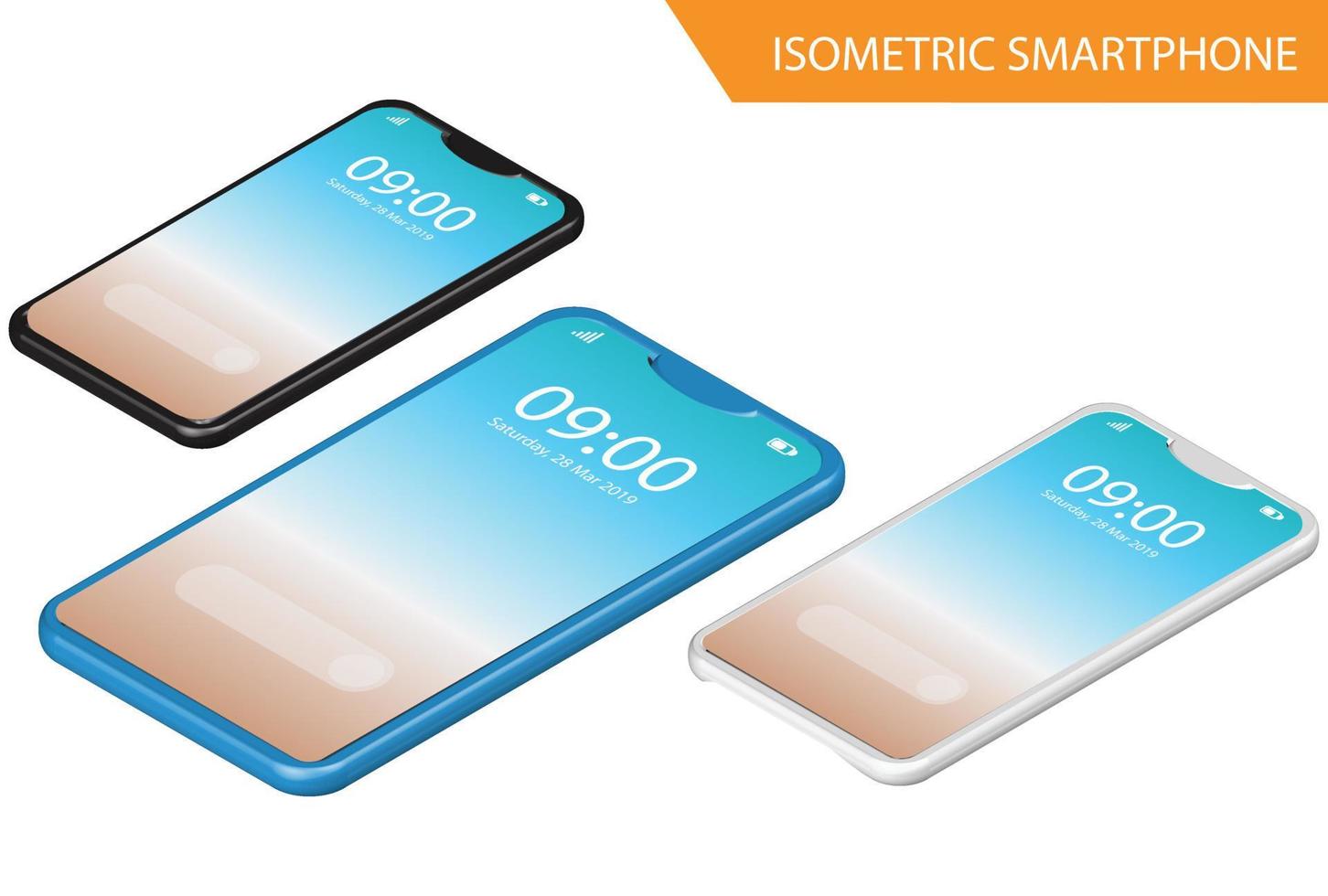 ISOMETRIC SMARTPHONE

09:00
Saturday, 28 Mar 2019

09:00
Saturday, 28 Mar 2019

09:00
Saturday, 28 Mar 2019