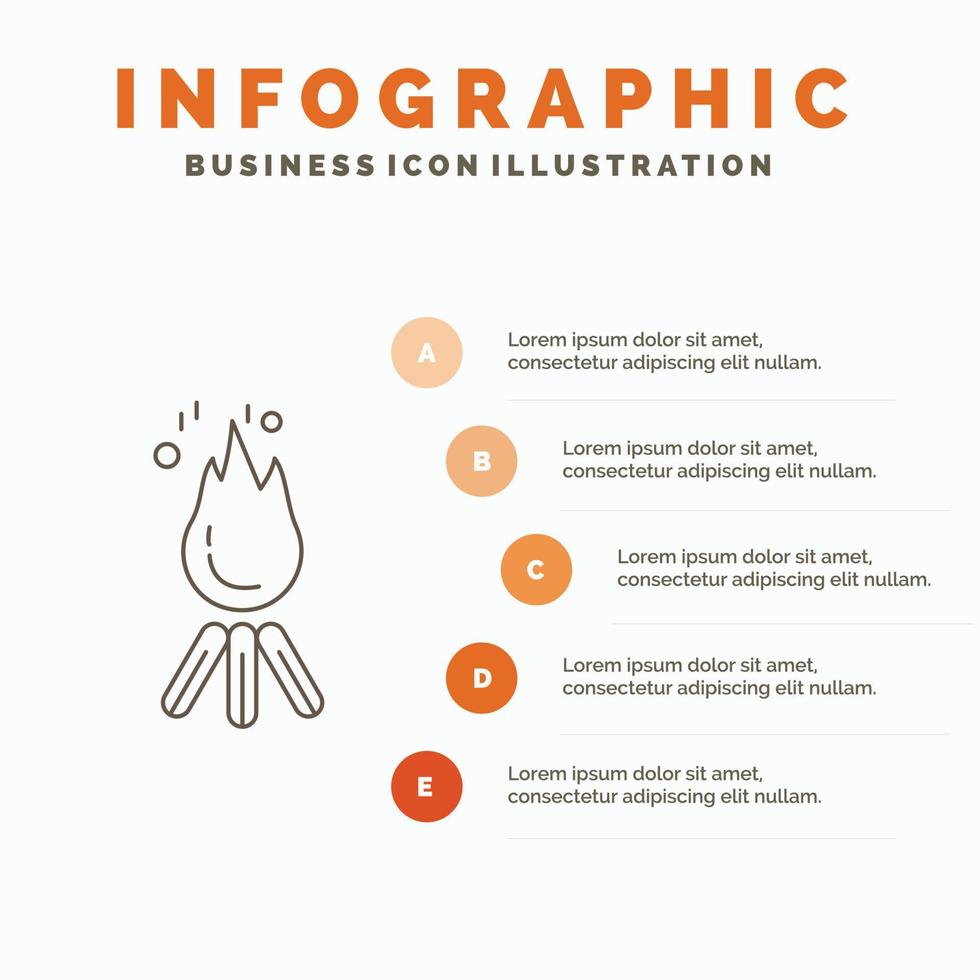 INFOGRAPHIC
BUSINESS ICON ILLUSTRATION

A
Lorem ipsum dolor sit amet, consectetur adipiscing elit nullam.

B
Lorem ipsum dolor sit amet, consectetur adipiscing elit nullam.

C
Lorem ipsum dolor sit amet, consectetur adipiscing elit nullam.

D
Lorem ipsum dolor sit amet, consectetur adipiscing elit nullam.

E
Lorem ipsum dolor sit amet, consectetur adipiscing elit nullam.