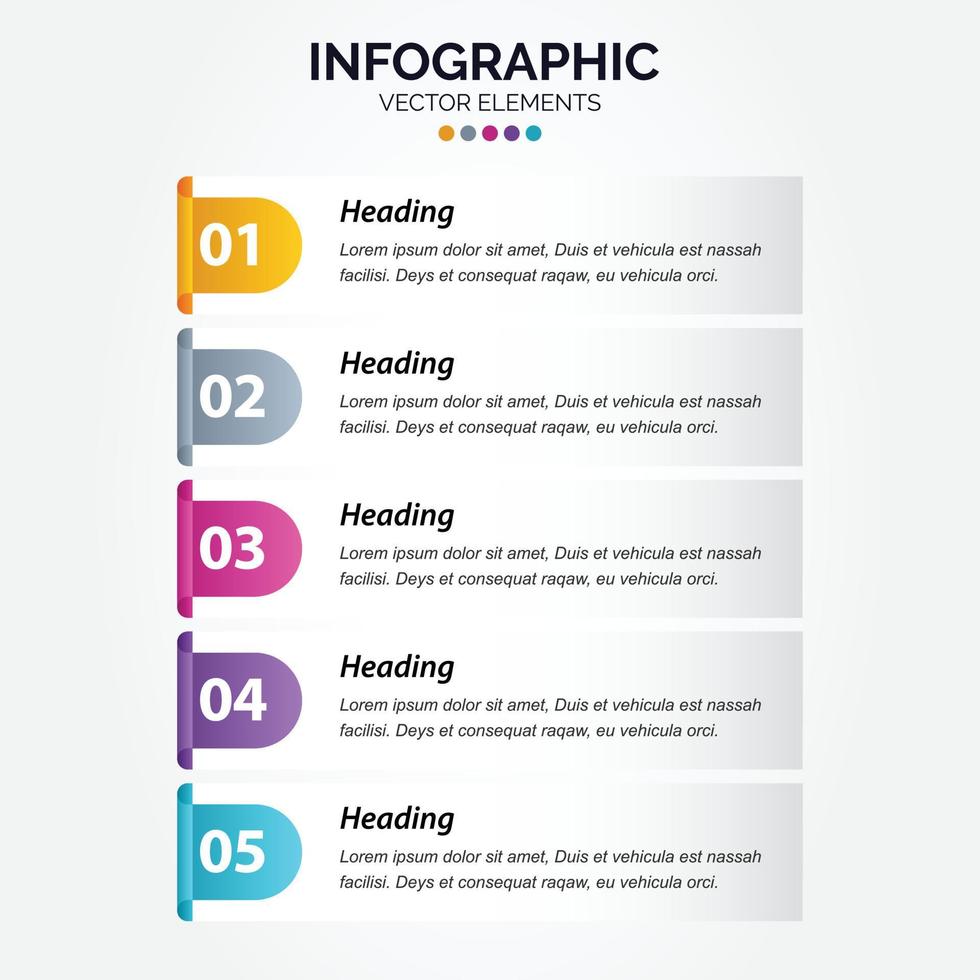 INFOGRAPHIC
VECTOR ELEMENTS

01
Heading
Lorem ipsum dolor sit amet, Duis et vehicula est nassah facilisi. Deys et consequat raqaw, eu vehicula orci.

02
Heading
Lorem ipsum dolor sit amet, Duis et vehicula est nassah facilisi. Deys et consequat raqaw, eu vehicula orci.

03
Heading
Lorem ipsum dolor sit amet, Duis et vehicula est nassah facilisi. Deys et consequat raqaw, eu vehicula orci.

04
Heading
Lorem ipsum dolor sit amet, Duis et vehicula est nassah facilisi. Deys et consequat raqaw, eu vehicula orci.

05
Heading
Lorem ipsum dolor sit amet, Duis et vehicula est nassah facilisi. Deys et consequat raqaw, eu vehicula orci.