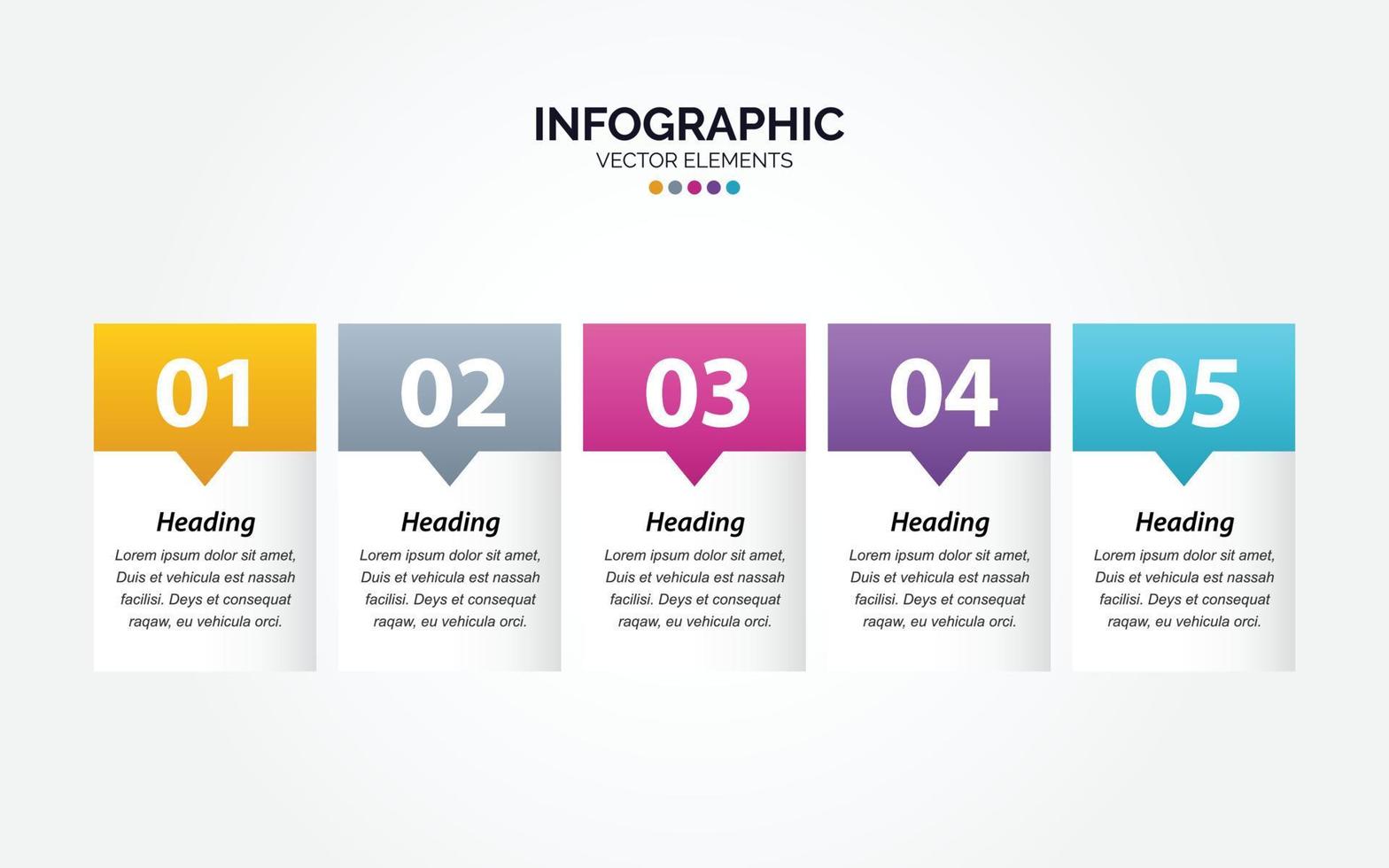 INFOGRAPHIC
VECTOR ELEMENTS

01
Heading
Lorem ipsum dolor sit amet, Duis et vehicula est nassah facilisi. Deys et consequat raqaw, eu vehicula orci.

02
Heading
Lorem ipsum dolor sit amet, Duis et vehicula est nassah facilisi. Deys et consequat raqaw, eu vehicula orci.

03
Heading
Lorem ipsum dolor sit amet, Duis et vehicula est nassah facilisi. Deys et consequat raqaw, eu vehicula orci.

04
Heading
Lorem ipsum dolor sit amet, Duis et vehicula est nassah facilisi. Deys et consequat raqaw, eu vehicula orci.

05
Heading
Lorem ipsum dolor sit amet, Duis et vehicula est nassah facilisi. Deys et consequat raqaw, eu vehicula orci.