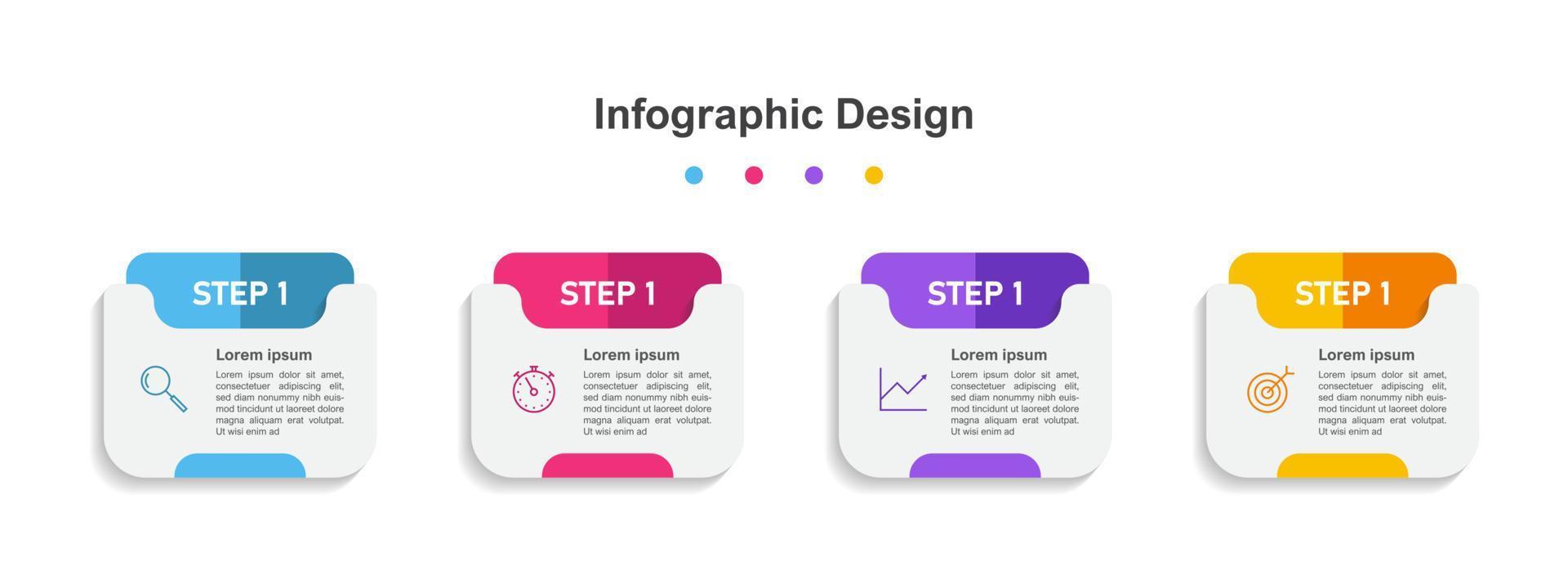 Infographic Design

STEP 1

Lorem ipsum

Lorem ipsum dolor sit amet, consectetuer adipiscing elit, sed diam nonummy nibh euismod tincidunt ut laoreet dolore magna aliquam erat volutpat. Ut wisi enim ad

STEP 1

Lorem ipsum

Lorem ipsum dolor sit amet, consectetuer adipiscing elit, sed diam nonummy nibh euismod tincidunt ut laoreet dolore magna aliquam erat volutpat. Ut wisi enim ad

STEP 1

Lorem ipsum

Lorem ipsum dolor sit amet, consectetuer adipiscing elit, sed diam nonummy nibh euismod tincidunt ut laoreet dolore magna aliquam erat volutpat. Ut wisi enim ad

STEP 1

Lorem ipsum

Lorem ipsum dolor sit amet, consectetuer adipiscing elit, sed diam nonummy nibh euismod tincidunt ut laoreet dolore magna aliquam erat volutpat. Ut wisi enim ad