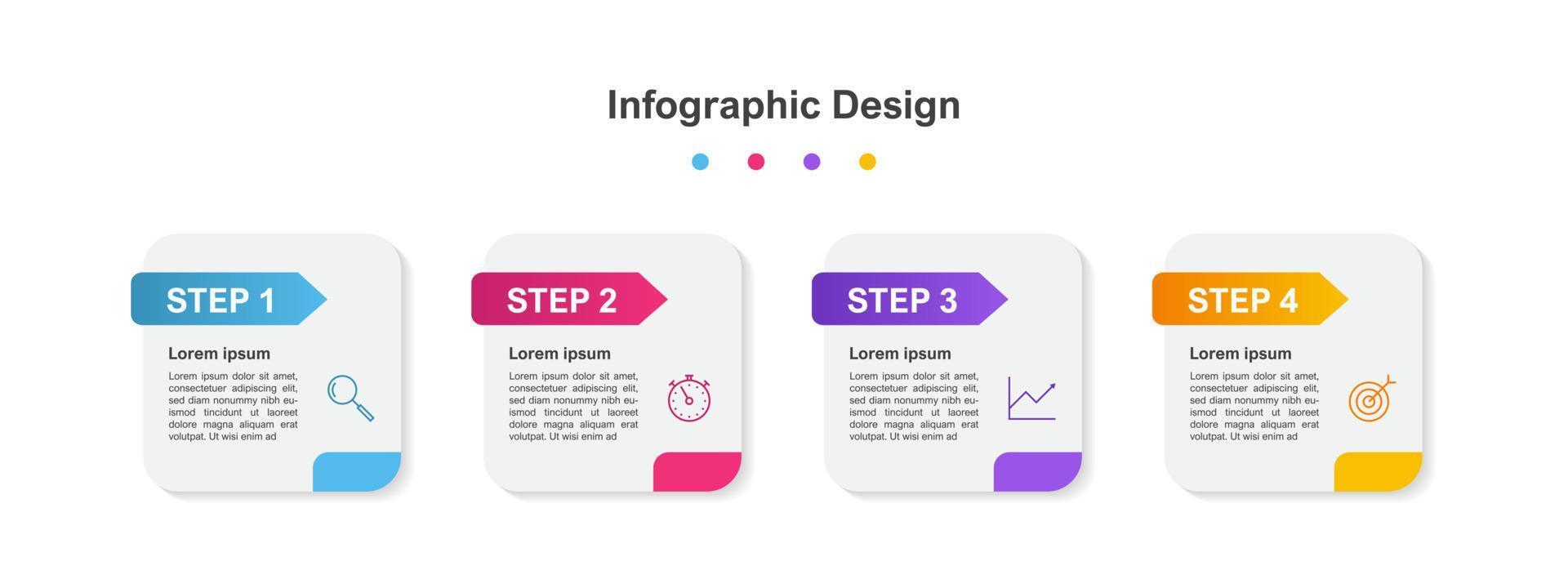 Infographic Design

STEP 1

Lorem ipsum

Lorem ipsum dolor sit amet, consectetuer adipiscing elit, sed diam nonummy nibh euismod tincidunt ut laoreet dolore magna aliquam erat volutpat. Ut wisi enim ad

STEP 2

Lorem ipsum

Lorem ipsum dolor sit amet, consectetuer adipiscing elit, sed diam nonummy nibh euismod tincidunt ut laoreet dolore magna aliquam erat volutpat. Ut wisi enim ad

STEP 3

Lorem ipsum

Lorem ipsum dolor sit amet, consectetuer adipiscing elit, sed diam nonummy nibh euismod tincidunt ut laoreet dolore magna aliquam erat volutpat. Ut wisi enim ad

STEP 4

Lorem ipsum

Lorem ipsum dolor sit amet, consectetuer adipiscing elit, sed diam nonummy nibh euismod tincidunt ut laoreet dolore magna aliquam erat volutpat. Ut wisi enim ad