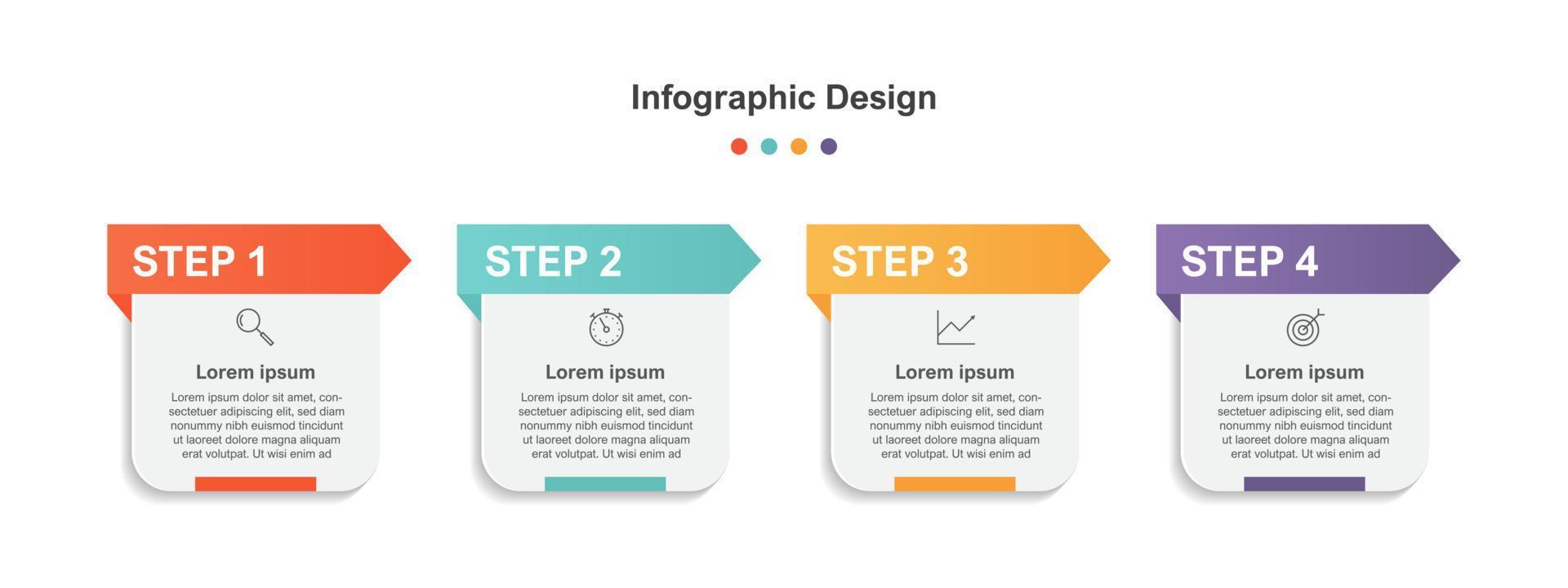 Infographic Design

STEP 1

Lorem ipsum

Lorem ipsum dolor sit amet, consectetuer adipiscing elit, sed diam nonummy nibh euismod tincidunt ut laoreet dolore magna aliquam erat volutpat. Ut wisi enim ad

STEP 2

Lorem ipsum

Lorem ipsum dolor sit amet, consectetuer adipiscing elit, sed diam nonummy nibh euismod tincidunt ut laoreet dolore magna aliquam erat volutpat. Ut wisi enim ad

STEP 3

Lorem ipsum

Lorem ipsum dolor sit amet, consectetuer adipiscing elit, sed diam nonummy nibh euismod tincidunt ut laoreet dolore magna aliquam erat volutpat. Ut wisi enim ad

STEP 4

Lorem ipsum

Lorem ipsum dolor sit amet, consectetuer adipiscing elit, sed diam nonummy nibh euismod tincidunt ut laoreet dolore magna aliquam erat volutpat. Ut wisi enim ad