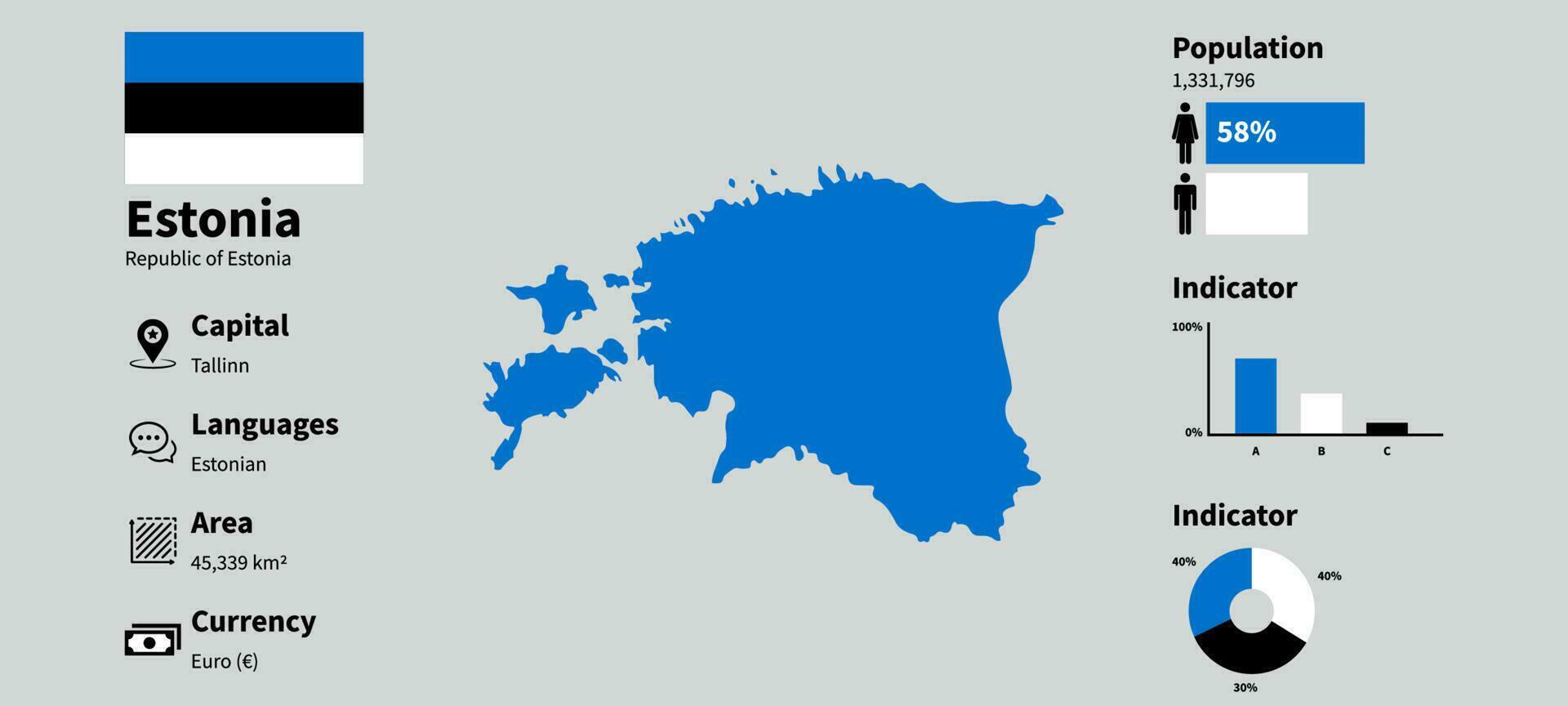 Estonia
Republic of Estonia

Capital
Tallinn

Languages
Estonian

Area
45,339 km²

Currency
Euro (€)

Population
1,331,796

58%

Indicator

100%
0%
A
B
C

Indicator

40%
40%
30%