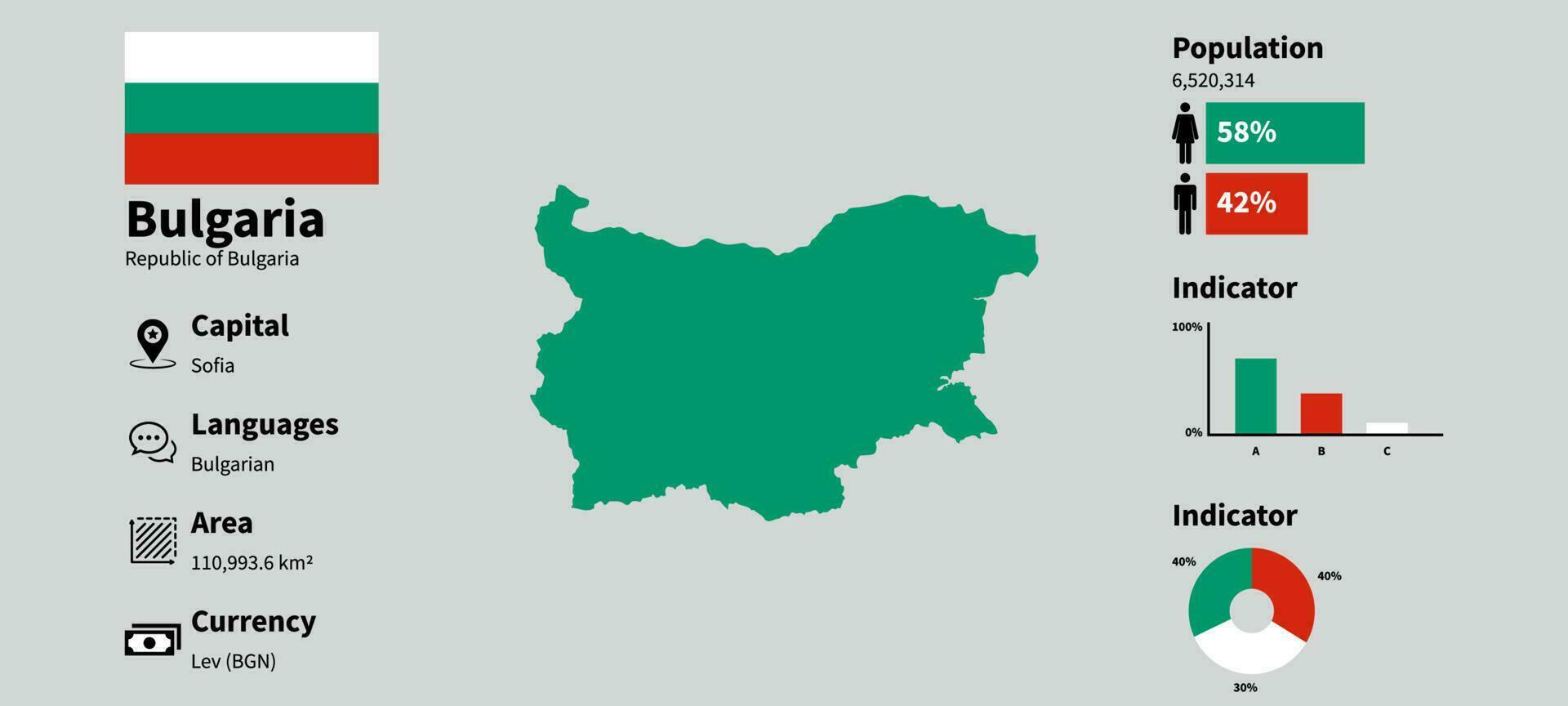 Bulgaria
Republic of Bulgaria

Capital
Sofia

Languages
Bulgarian

Area
110,993.6 km²

Currency
Lev (BGN)

Population
6,520,314

58%

42%

Indicator

100%
0%
A
B
C

Indicator

40%
40%
30%