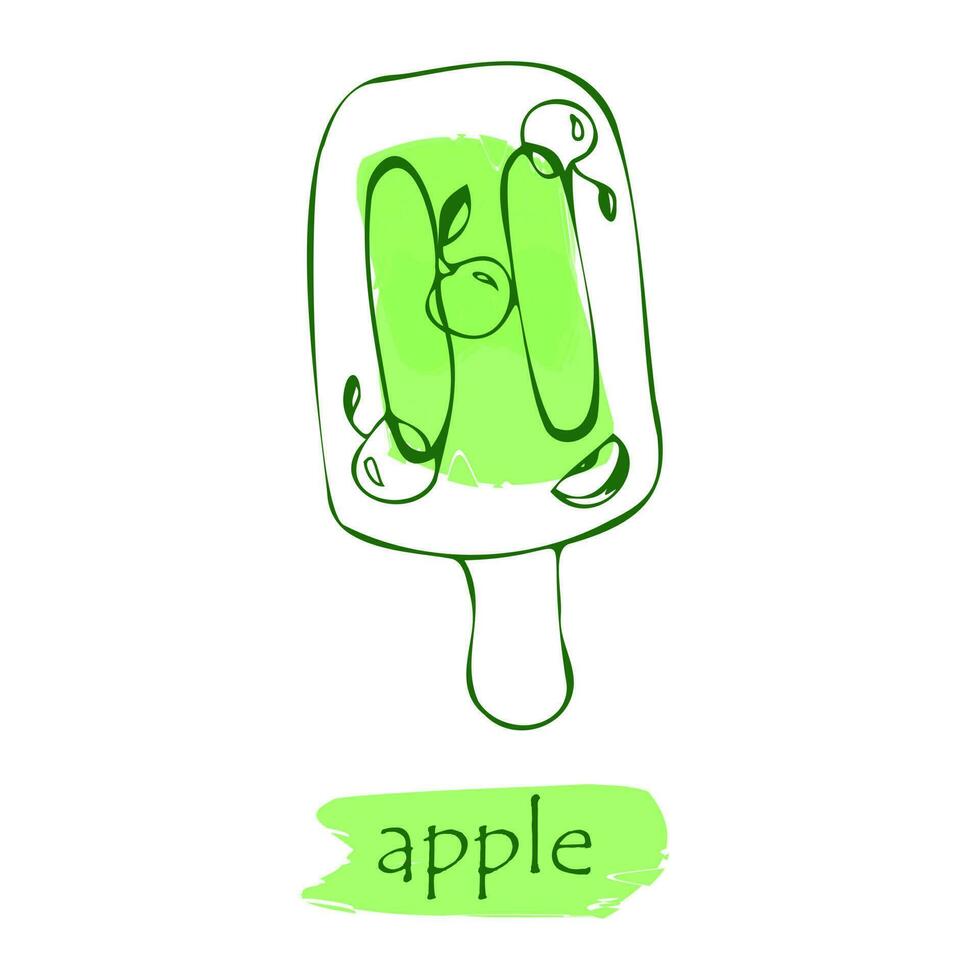 apple