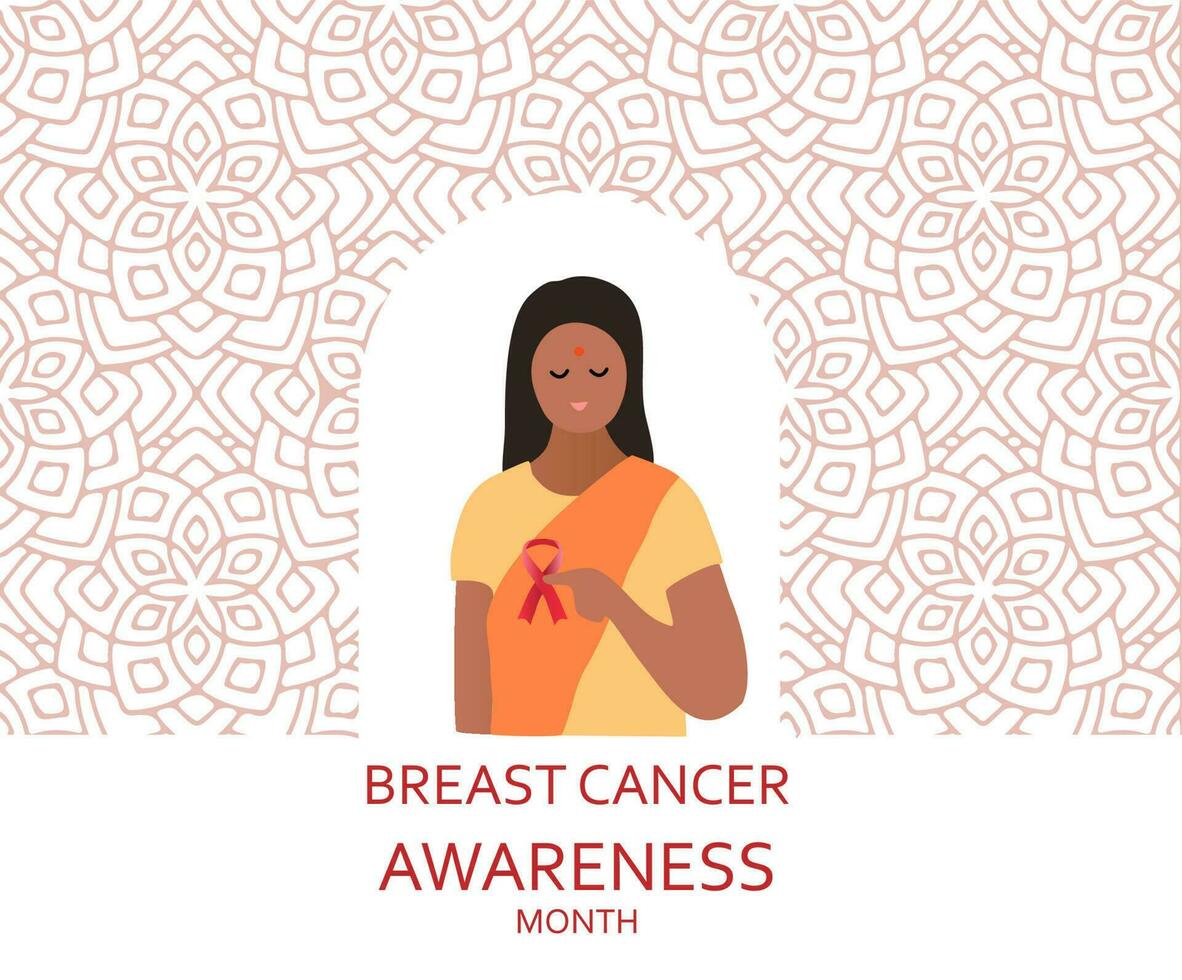 BREAST CANCER
AWARENESS
MONTH