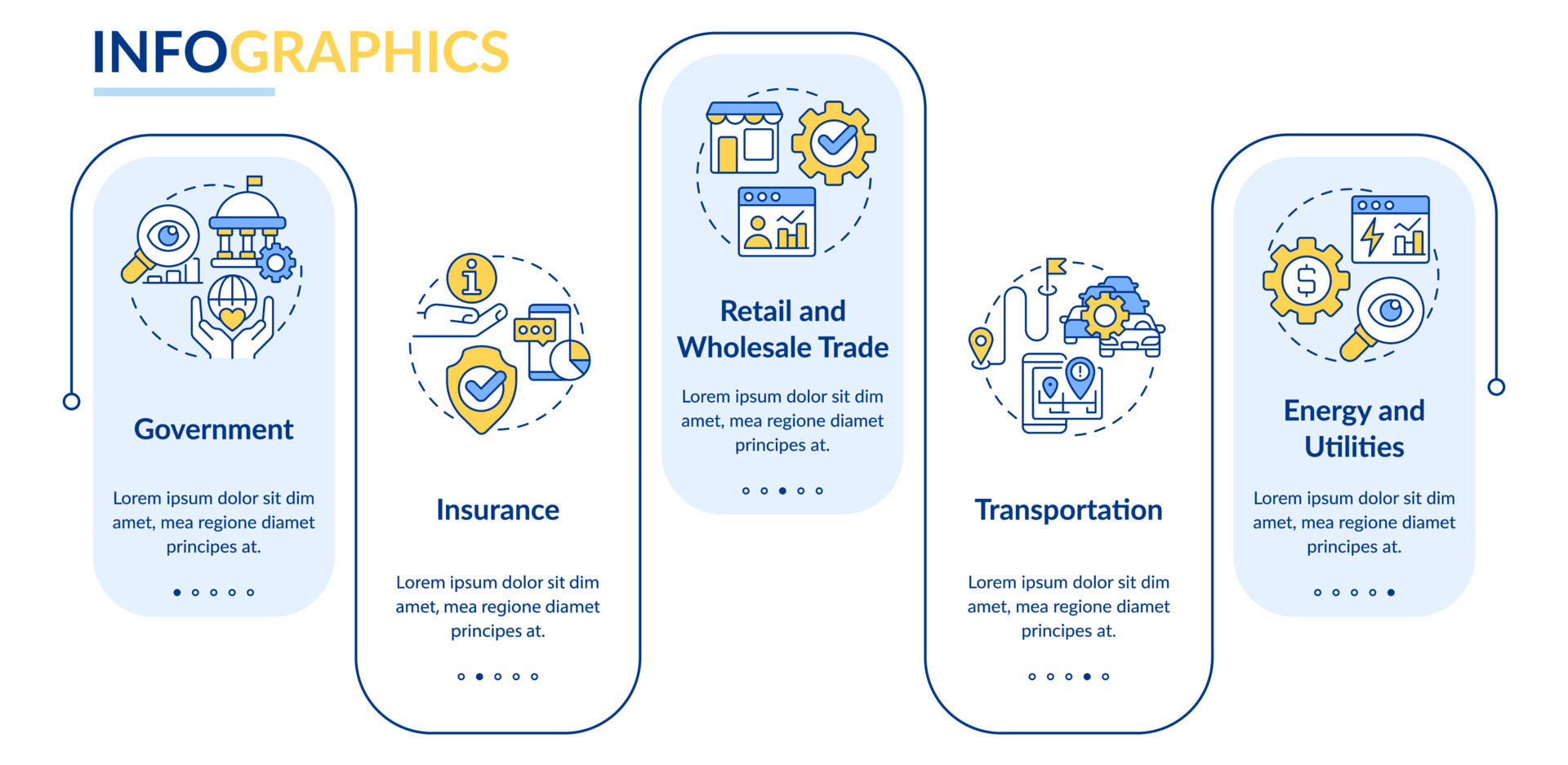 INFOGRAPHICS

Government

Lorem ipsum dolor sit dim amet, mea regione diamet principes at.

Insurance

Lorem ipsum dolor sit dim amet, mea regione diamet principes at.

Retail and Wholesale Trade

Lorem ipsum dolor sit dim amet, mea regione diamet principes at.

Transportation

Lorem ipsum dolor sit dim amet, mea regione diamet principes at.

Energy and Utilities

Lorem ipsum dolor sit dim amet, mea regione diamet principes at.