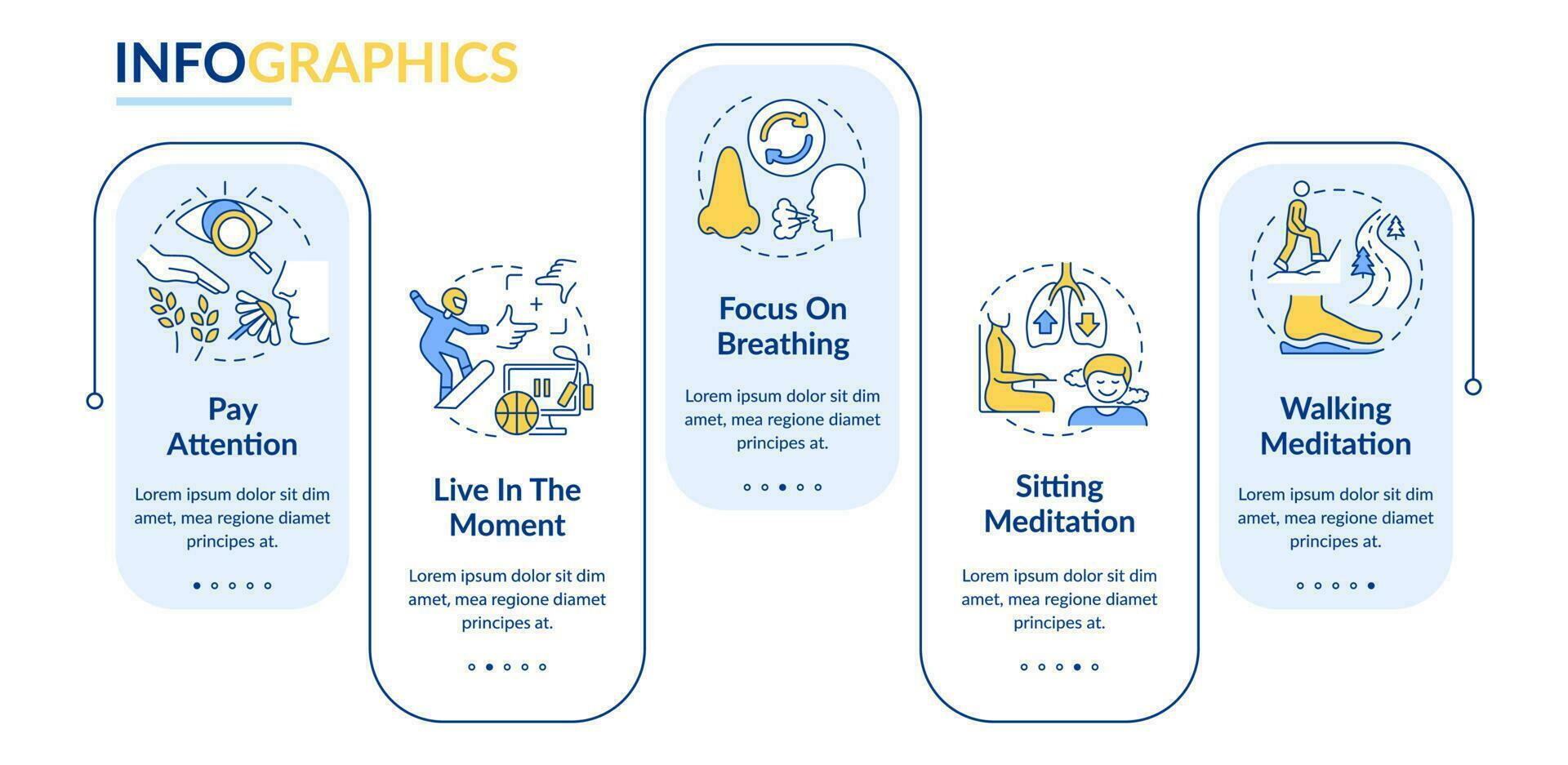 INFOGRAPHICS

Pay Attention

Lorem ipsum dolor sit dim amet, mea regione diamet principes at.

Live In The Moment

Lorem ipsum dolor sit dim amet, mea regione diamet principes at.

Focus On Breathing

Lorem ipsum dolor sit dim amet, mea regione diamet principes at.

Sitting Meditation

Lorem ipsum dolor sit dim amet, mea regione diamet principes at.

Walking Meditation

Lorem ipsum dolor sit dim amet, mea regione diamet principes at.