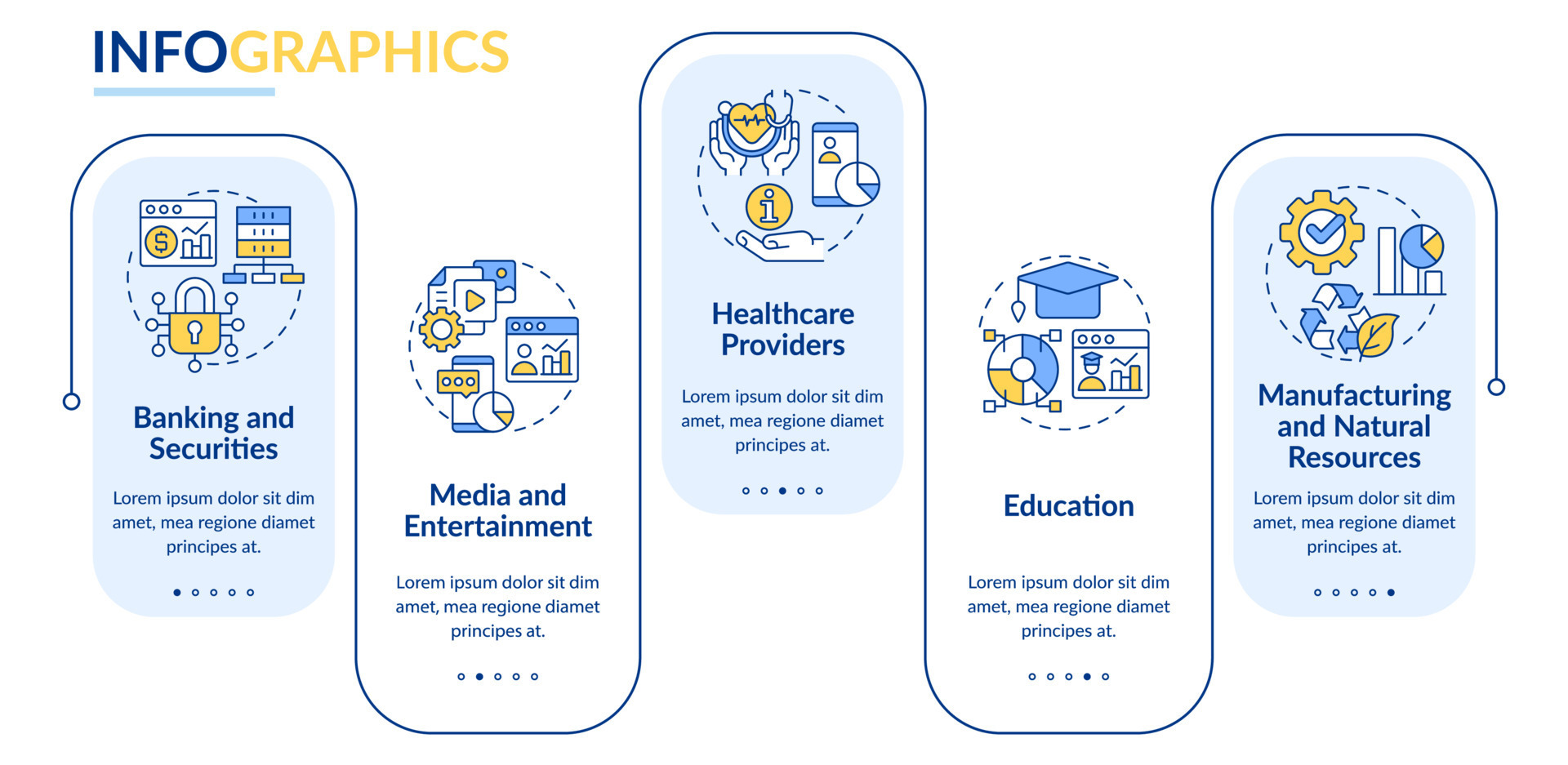 INFOGRAPHICS

Banking and Securities

Lorem ipsum dolor sit dim amet, mea regione diamet principes at.

Media and Entertainment

Lorem ipsum dolor sit dim amet, mea regione diamet principes at.

Healthcare Providers

Lorem ipsum dolor sit dim amet, mea regione diamet principes at.

Education

Lorem ipsum dolor sit dim amet, mea regione diamet principes at.

Manufacturing and Natural Resources

Lorem ipsum dolor sit dim amet, mea regione diamet principes at.