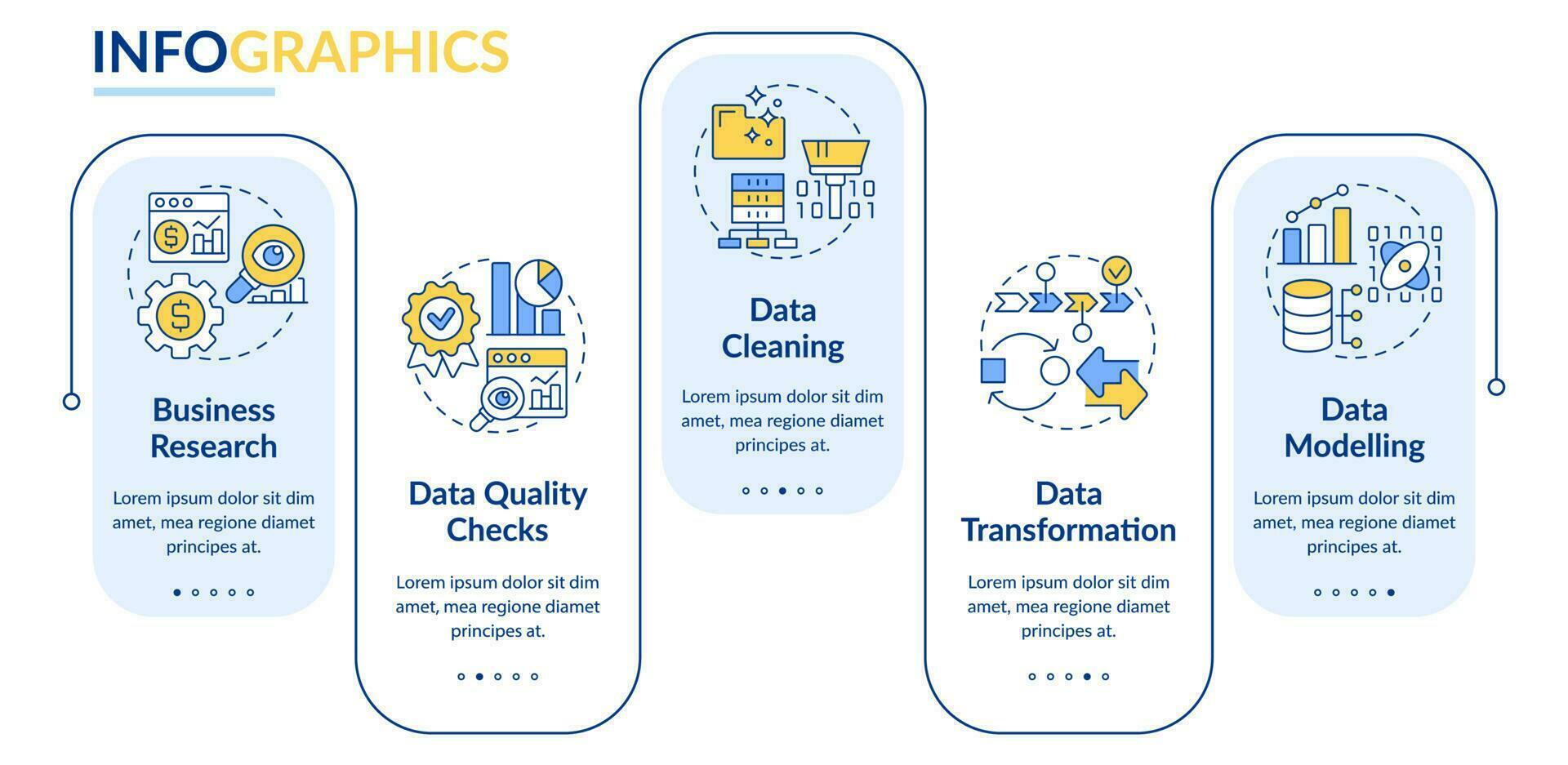 INFOGRAPHICS

Business Research

Lorem ipsum dolor sit dim amet, mea regione diamet principes at.

Data Quality Checks

Lorem ipsum dolor sit dim amet, mea regione diamet principes at.

Data Cleaning

Lorem ipsum dolor sit dim amet, mea regione diamet principes at.

Data Transformation

Lorem ipsum dolor sit dim amet, mea regione diamet principes at.

Data Modelling

Lorem ipsum dolor sit dim amet, mea regione diamet principes at.