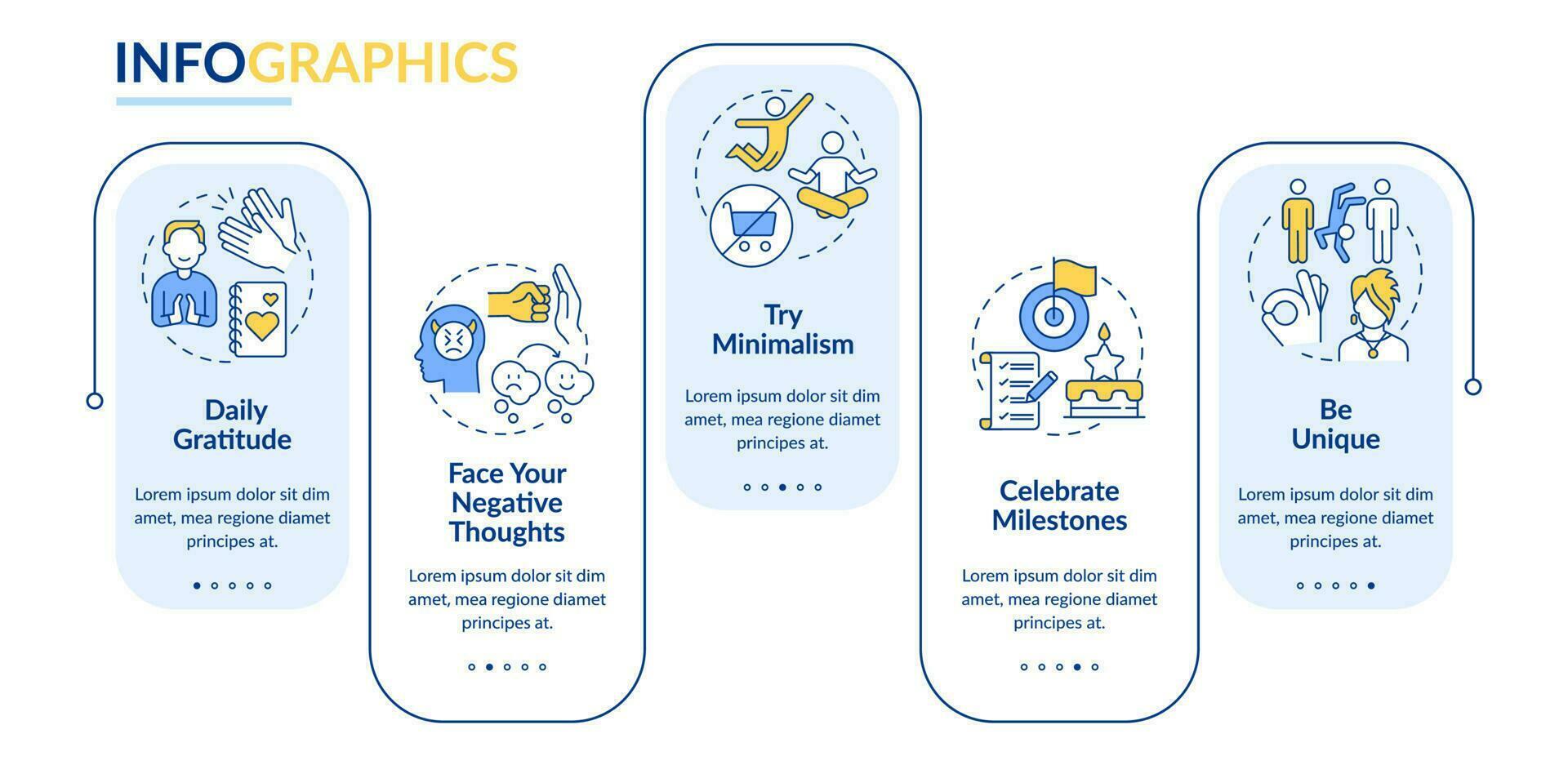 INFOGRAPHICS

Daily Gratitude

Lorem ipsum dolor sit dim amet, mea regione diamet principes at.

Face Your Negative Thoughts

Lorem ipsum dolor sit dim amet, mea regione diamet principes at.

Try Minimalism

Lorem ipsum dolor sit dim amet, mea regione diamet principes at.

Celebrate Milestones

Lorem ipsum dolor sit dim amet, mea regione diamet principes at.

Be Unique

Lorem ipsum dolor sit dim amet, mea regione diamet principes at.