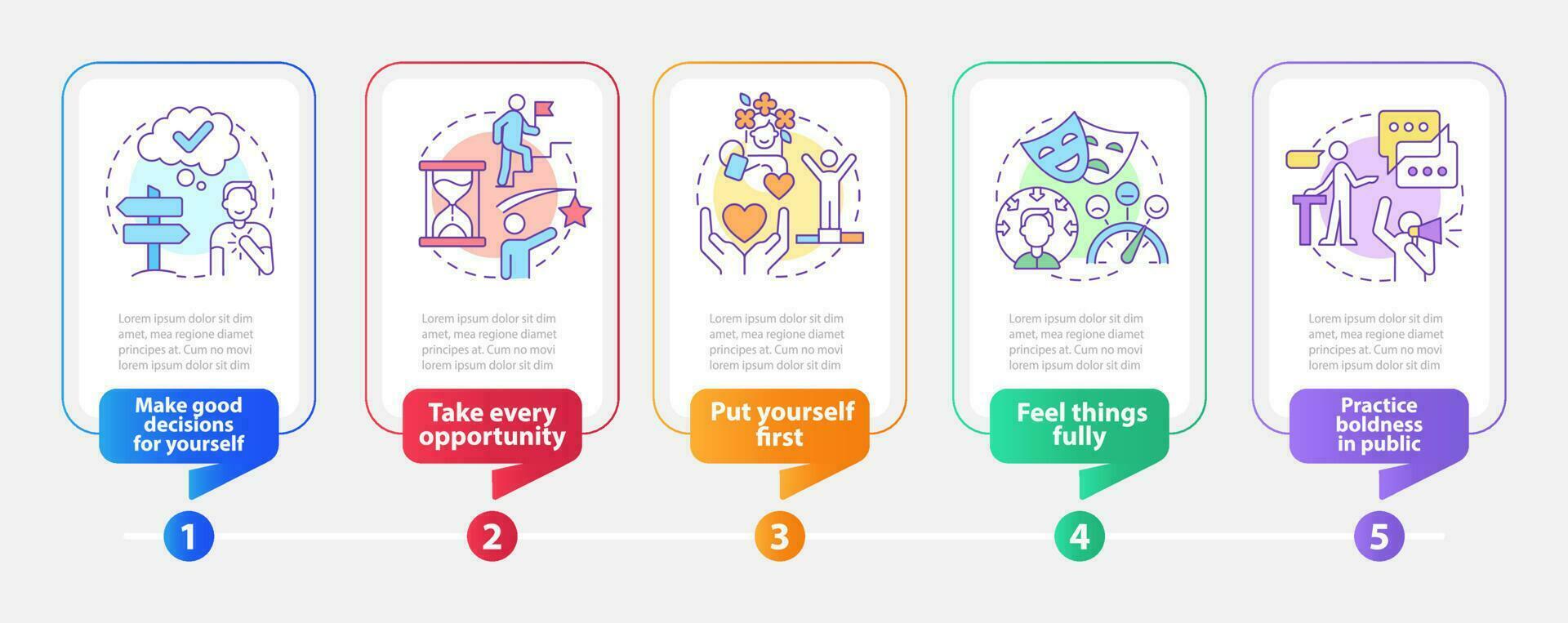 Lorem ipsum dolor sit dim amet, mea regione diamet principes at. Cum no movi lorem ipsum dolor sit dim

Make good decisions for yourself

1

Lorem ipsum dolor sit dim amet, mea regione diamet principes at. Cum no movi lorem ipsum dolor sit dim

Take every opportunity

2

Lorem ipsum dolor sit dim amet, mea regione diamet principes at. Cum no movi lorem ipsum dolor sit dim

Put yourself first

3

Lorem ipsum dolor sit dim amet, mea regione diamet principes at. Cum no movi lorem ipsum dolor sit dim

Feel things fully

4

Lorem ipsum dolor sit dim amet, mea regione diamet principes at. Cum no movi lorem ipsum dolor sit dim

Practice boldness in public

5