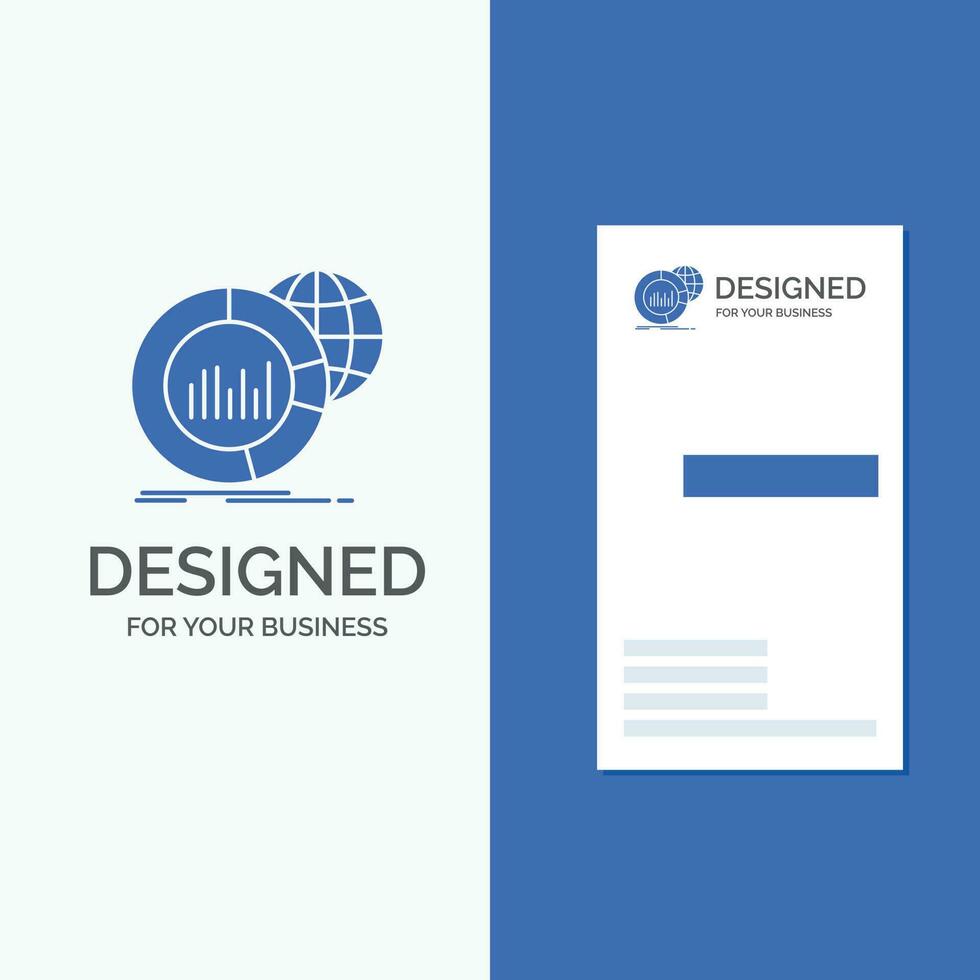 DESIGNED
FOR YOUR BUSINESS

DESIGNED
FOR YOUR BUSINESS