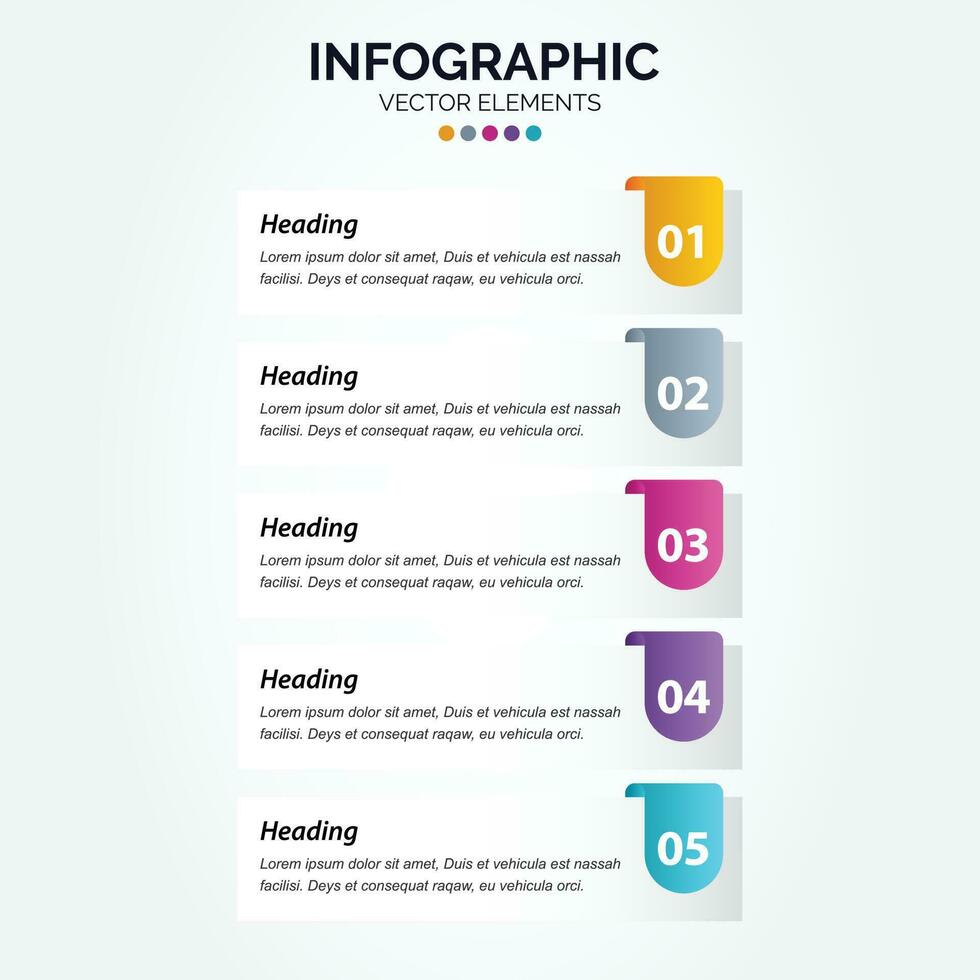 INFOGRAPHIC
VECTOR ELEMENTS

Heading
Lorem ipsum dolor sit amet, Duis et vehicula est nassah facilisi. Deys et consequat raqaw, eu vehicula orci.

01

Heading
Lorem ipsum dolor sit amet, Duis et vehicula est nassah facilisi. Deys et consequat raqaw, eu vehicula orci.

02

Heading
Lorem ipsum dolor sit amet, Duis et vehicula est nassah facilisi. Deys et consequat raqaw, eu vehicula orci.

03

Heading
Lorem ipsum dolor sit amet, Duis et vehicula est nassah facilisi. Deys et consequat raqaw, eu vehicula orci.

04

Heading
Lorem ipsum dolor sit amet, Duis et vehicula est nassah facilisi. Deys et consequat raqaw, eu vehicula orci.

05